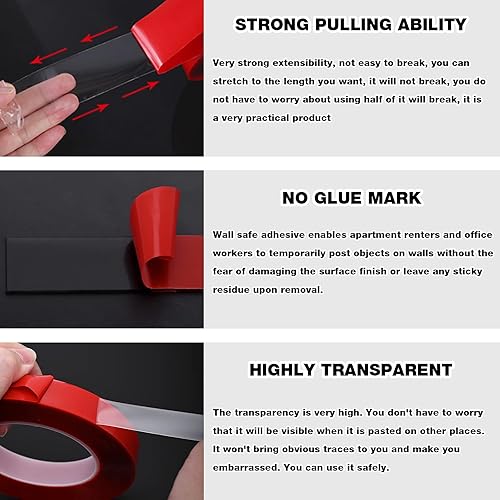 STRONG PULLING ABILITY

Very strong extensibility, not easy to break, you can stretch to the length you want, it will not break, you do not have to worry about using half of it will break, it is a very practical product

NO GLUE MARK

Wall safe adhesive enables apartment renters and office workers to temporarily post objects on walls without the fear of damaging the surface finish or leave any sticky residue upon removal.

HIGHLY TRANSPARENT

The transparency is very high. You don't have to worry that it will be visible when it is pasted on other places. It won't bring obvious traces to you and make you embarrassed. You can use it safely.