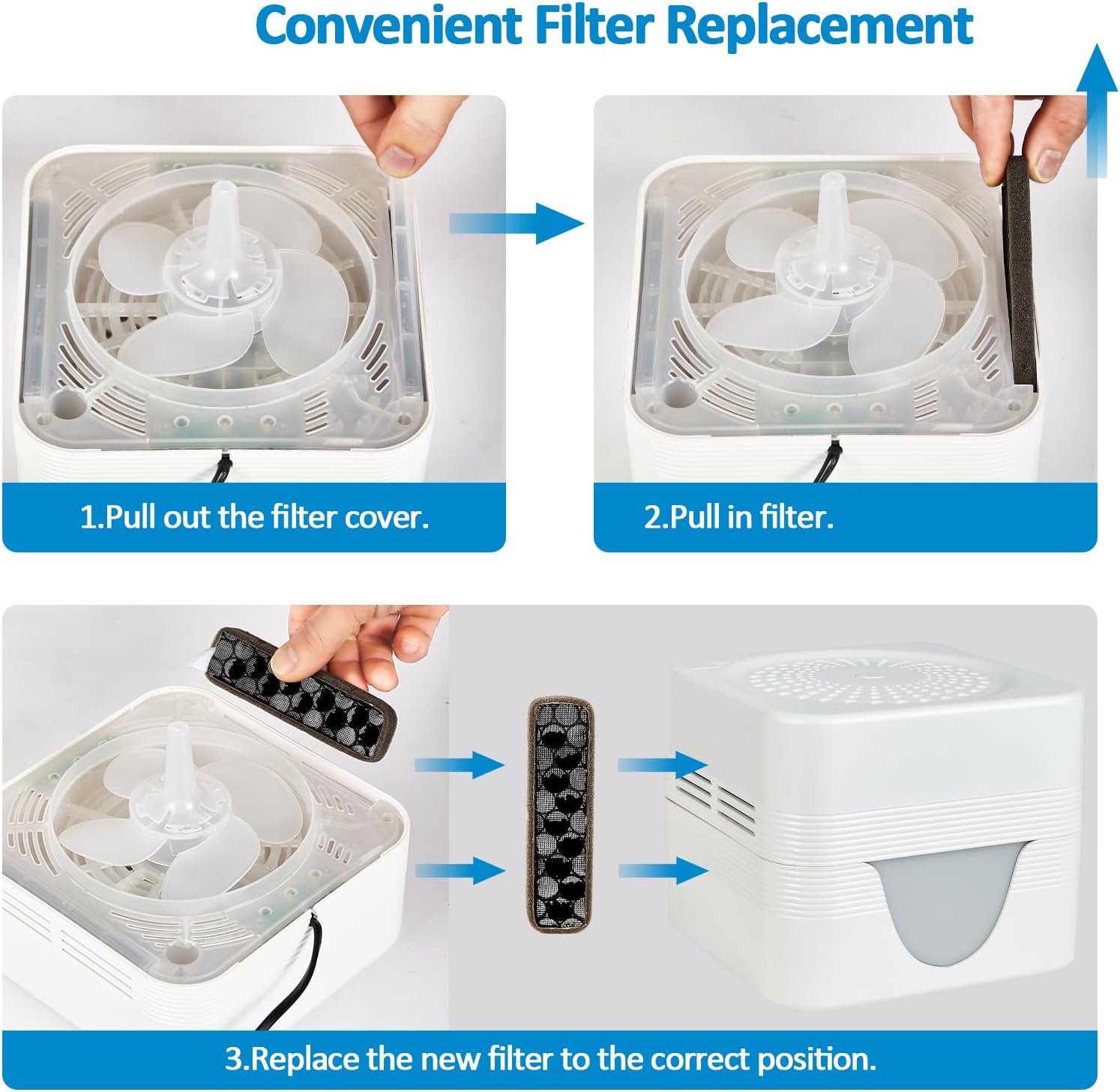 Convenient Filter Replacement

1.Pull out the filter cover.

2.Pull in filter.

3.Replace the new filter to the correct position.