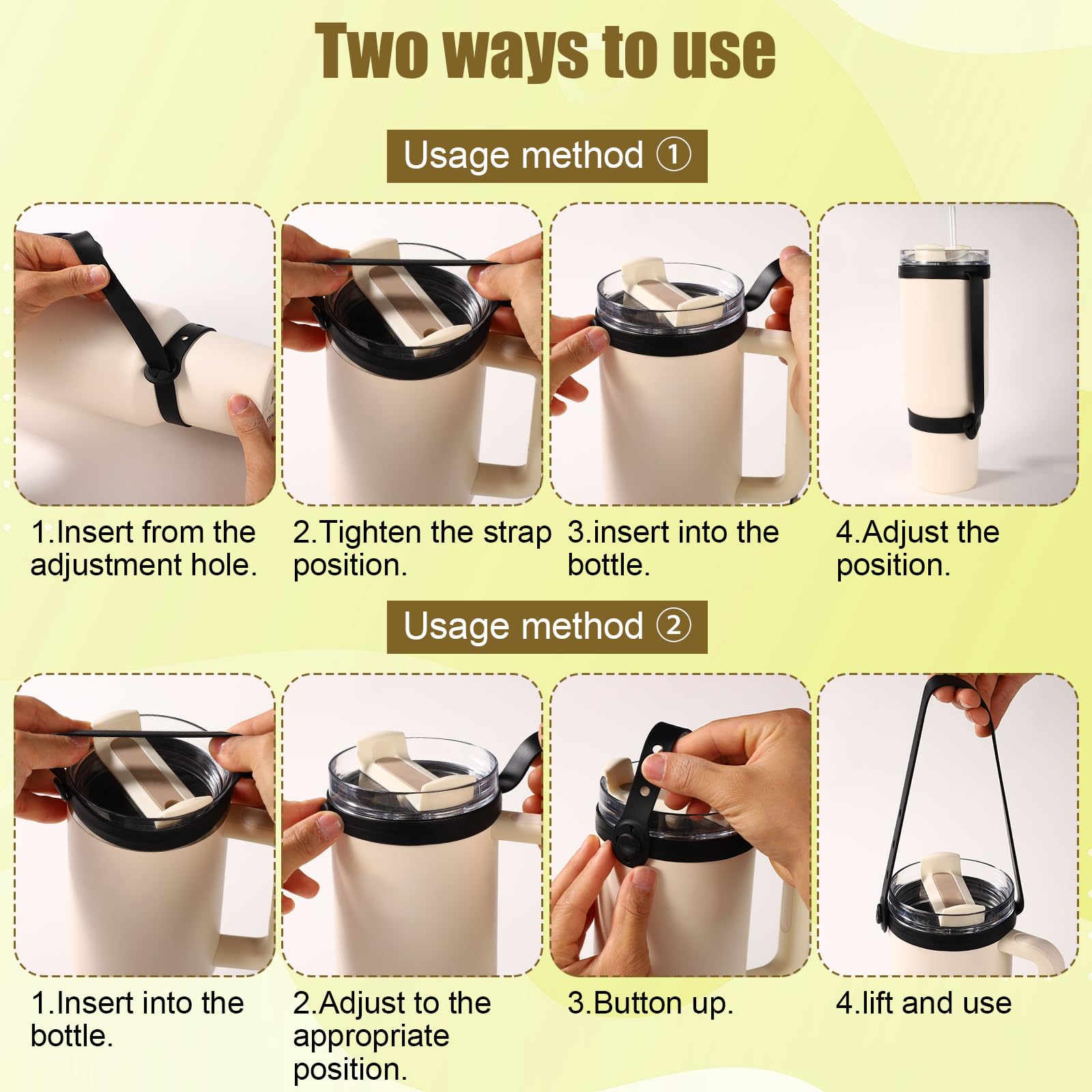 Two ways to use

Usage method ①

1.Insert from the adjustment hole.

2.Tighten the strap position.

3.insert into the bottle.

4.Adjust the position.

Usage method ②

1.Insert into the bottle.

2.Adjust to the appropriate position.

3.Button up.

4.lift and use