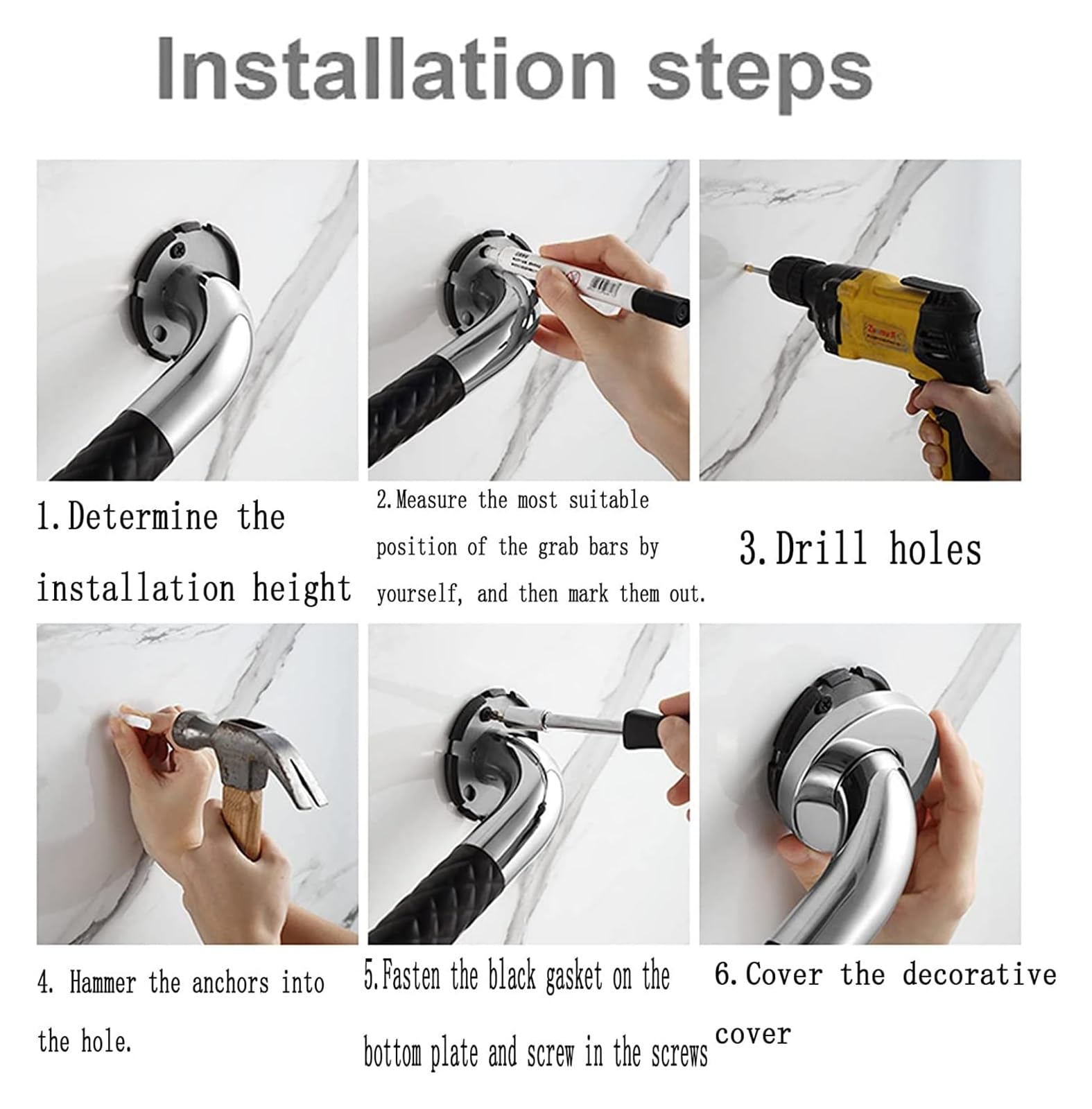 Installation steps

1. Determine the installation height

2. Measure the most suitable position of the grab bars by yourself, and then mark them out.

3. Drill holes

4. Hammer the anchors into the hole.

5. Fasten the black gasket on the bottom plate and screw in the screws

6. Cover the decorative cover