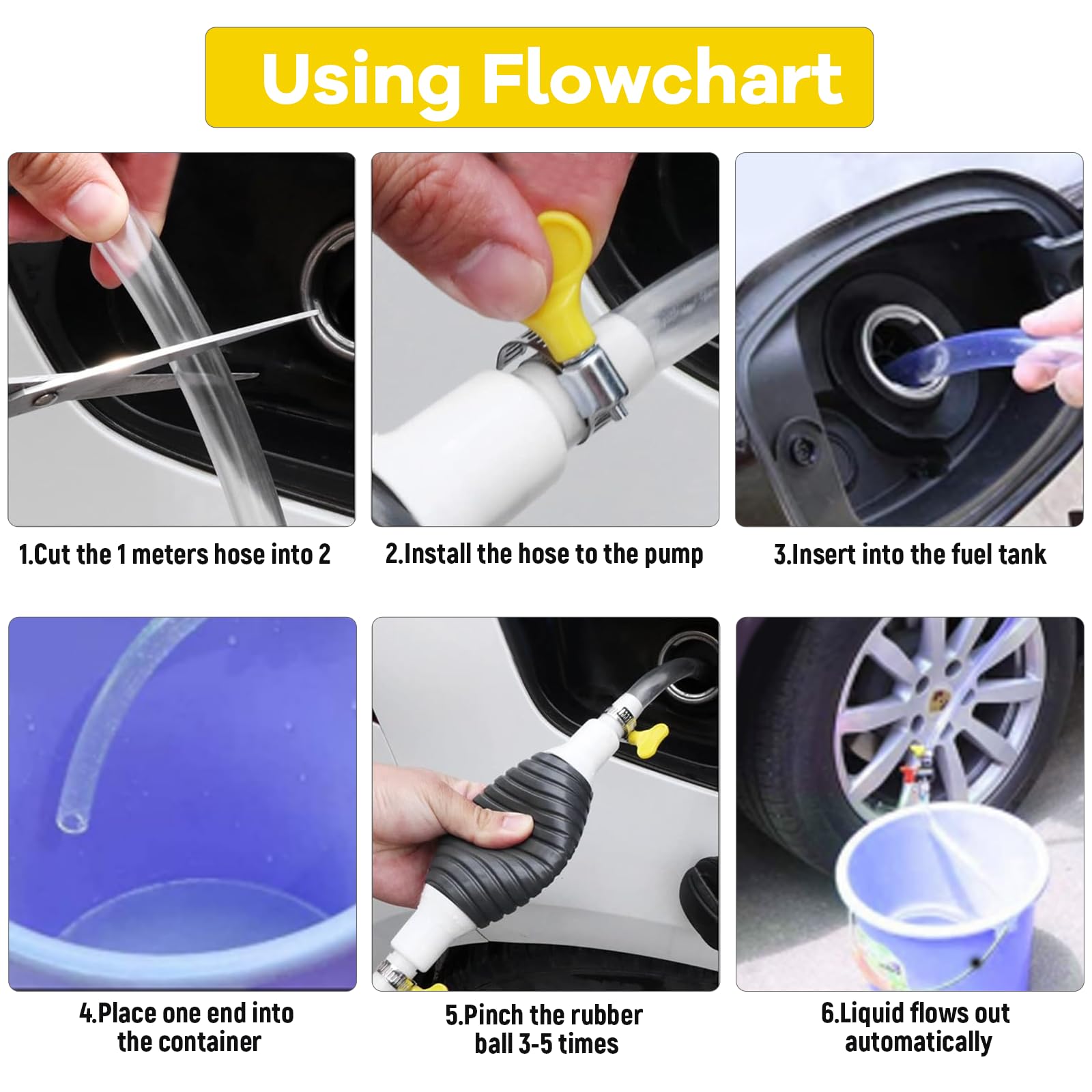 Using Flowchart

1.Cut the 1 meters hose into 2

2.Install the hose to the pump

3.Insert into the fuel tank

4.Place one end into the container

5.Pinch the rubber ball 3-5 times

6.Liquid flows out automatically