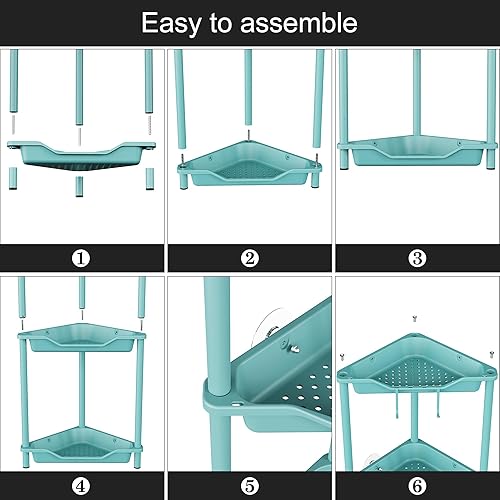 Easy to assemble

①

②

③

④

⑤

⑥