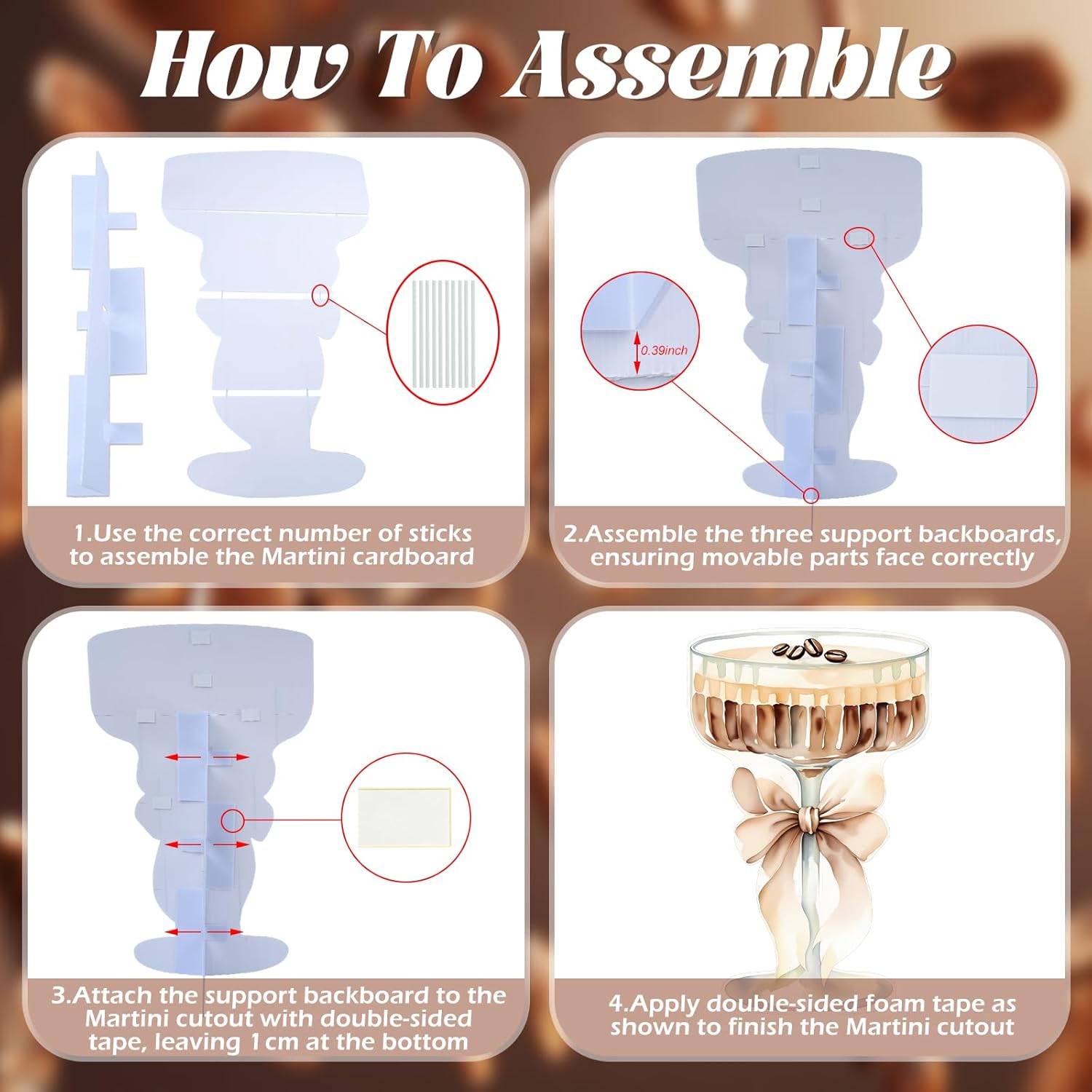 How To Assemble

1.Use the correct number of sticks to assemble the Martini cardboard

0.39inch

2.Assemble the three support backboards, ensuring movable parts face correctly

3.Attach the support backboard to the Martini cutout with double-sided tape, leaving 1cm at the bottom

4.Apply double-sided foam tape as shown to finish the Martini cutout