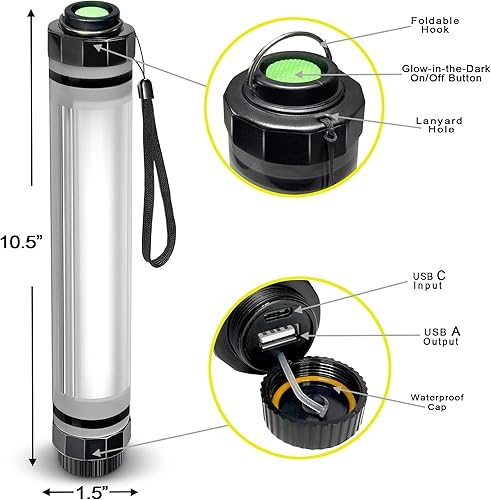 10.5”

1.5”

Foldable Hook

Glow-in-the-Dark On/Off Button

Lanyard Hole

USB C Input

USB A Output

Waterproof Cap