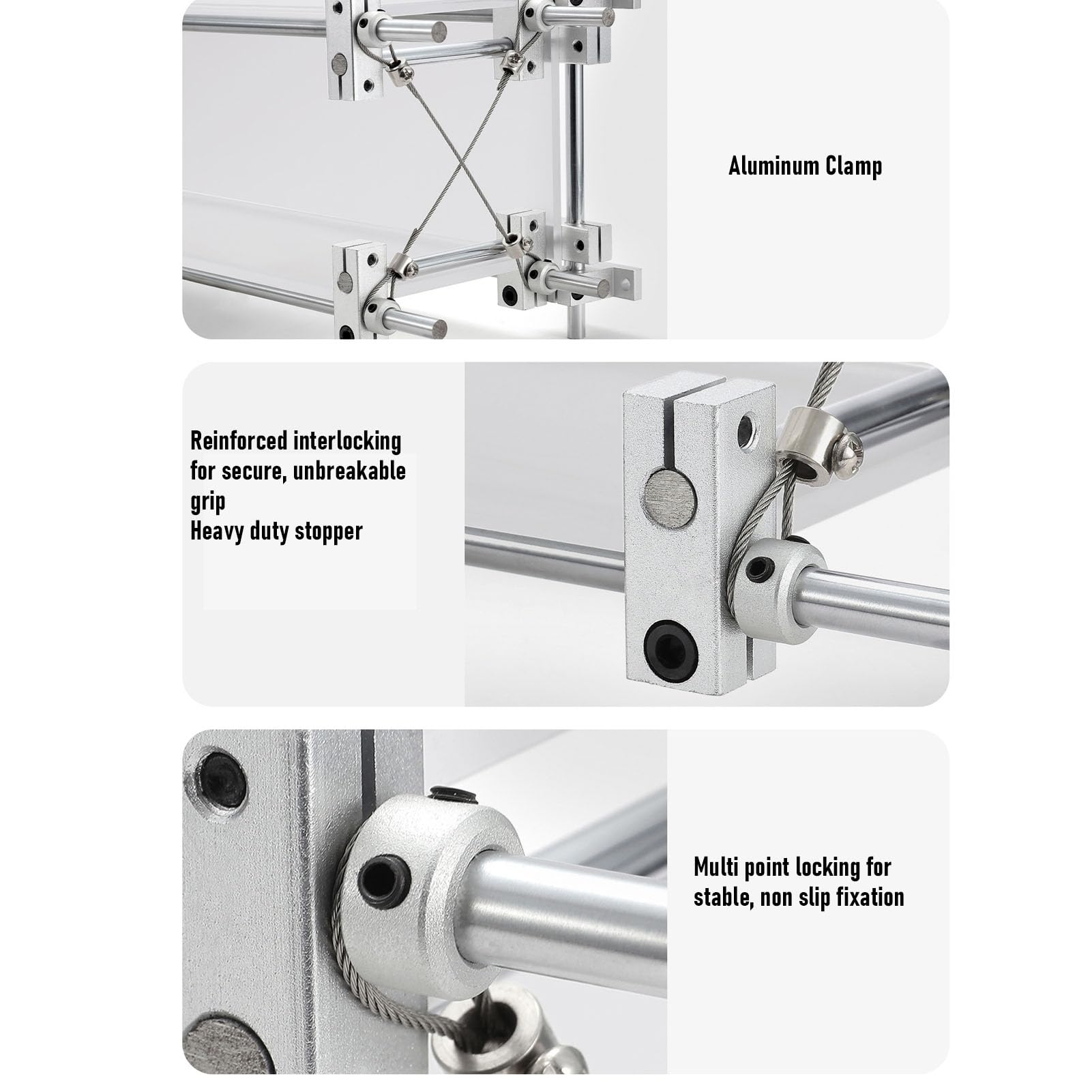 Aluminum Clamp

Reinforced interlocking for secure, unbreakable grip
Heavy duty stopper

Multi point locking for stable, non slip fixation