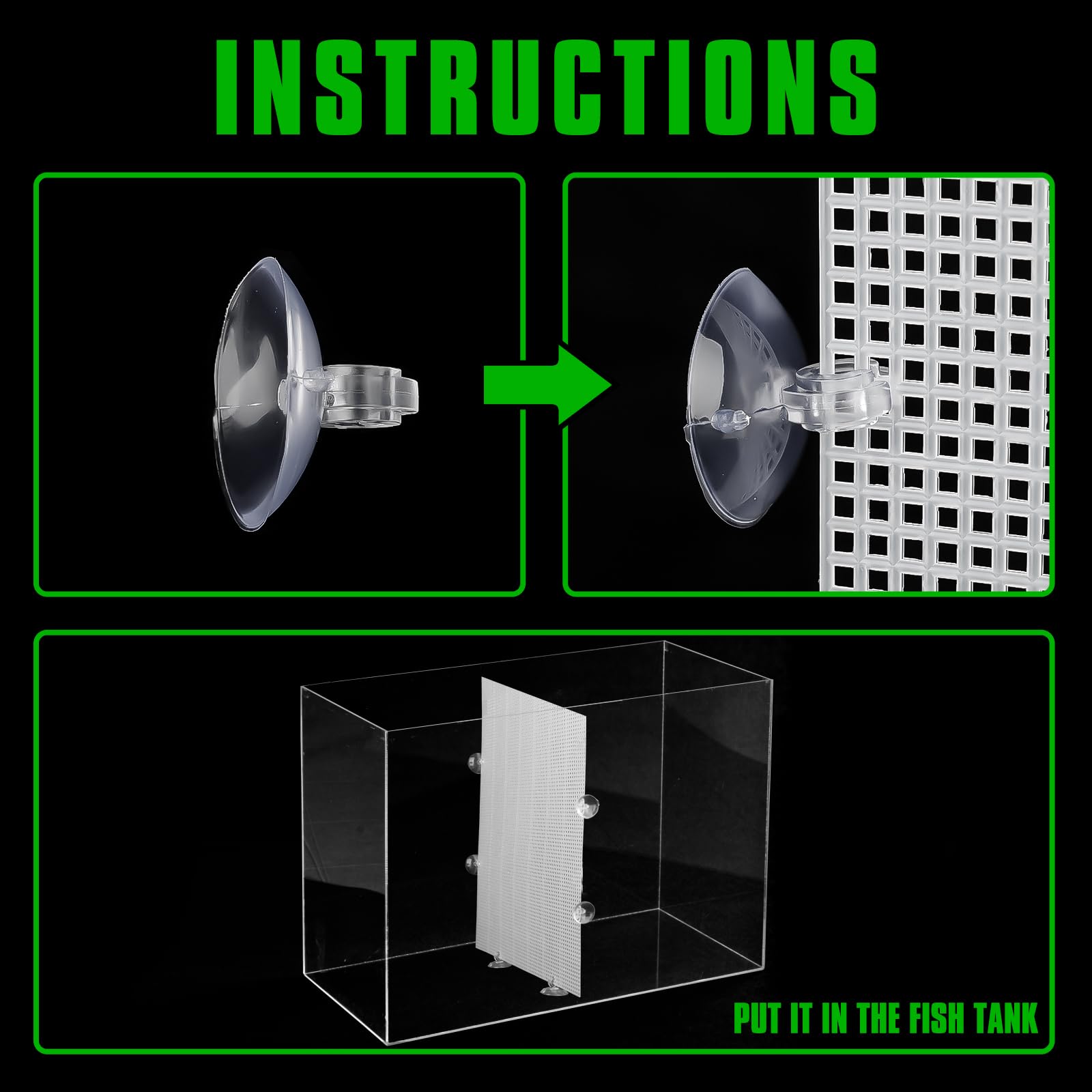 INSTRUCTIONS

PUT IT IN THE FISH TANK