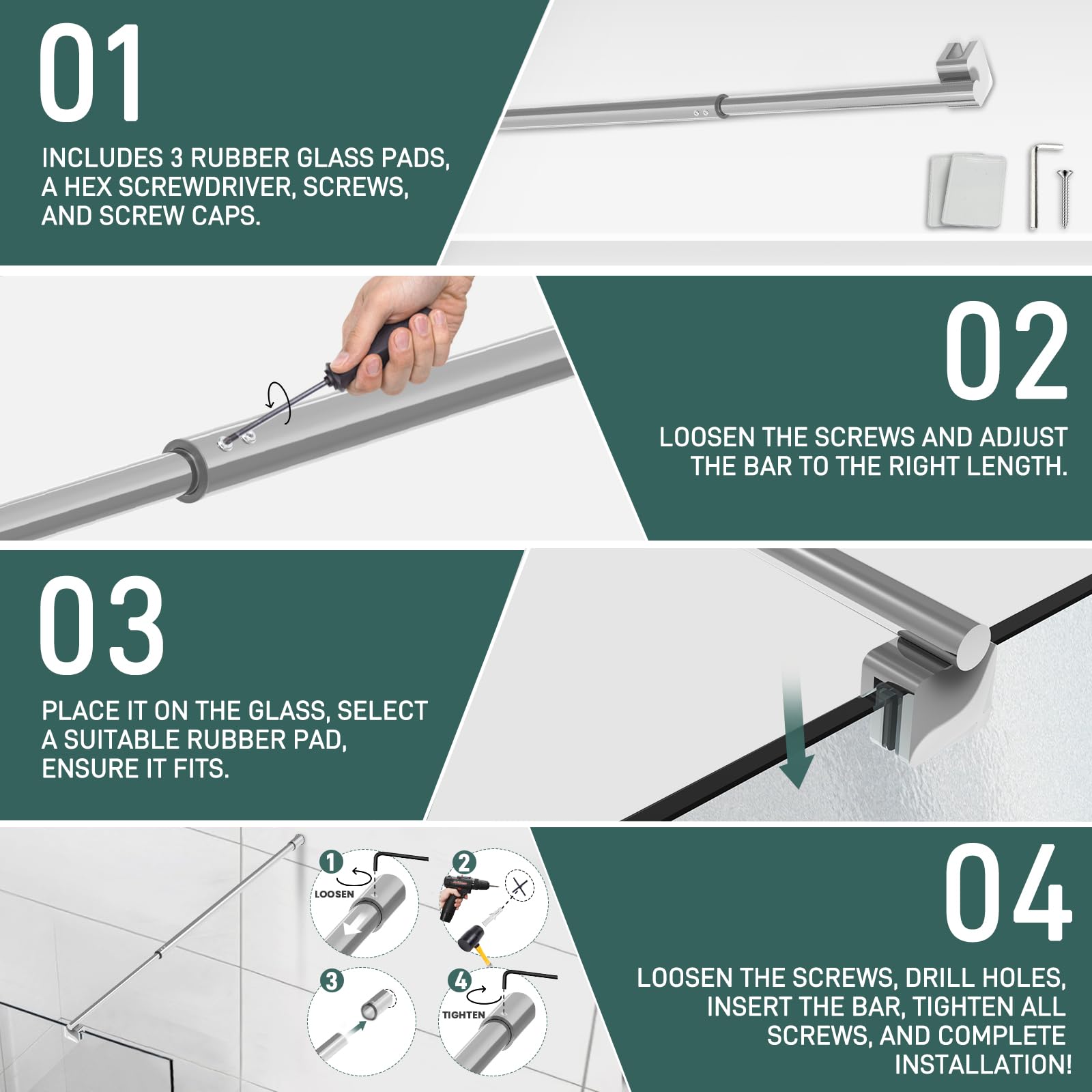 01

INCLUDES 3 RUBBER GLASS PADS, A HEX SCREWDRIVER, SCREWS, AND SCREW CAPS.

02

LOOSEN THE SCREWS AND ADJUST THE BAR TO THE RIGHT LENGTH.

03

PLACE IT ON THE GLASS, SELECT A SUITABLE RUBBER PAD, ENSURE IT FITS.

1
LOOSEN
2
3
4
TIGHTEN

04

LOOSEN THE SCREWS, DRILL HOLES, INSERT THE BAR, TIGHTEN ALL SCREWS, AND COMPLETE INSTALLATION!