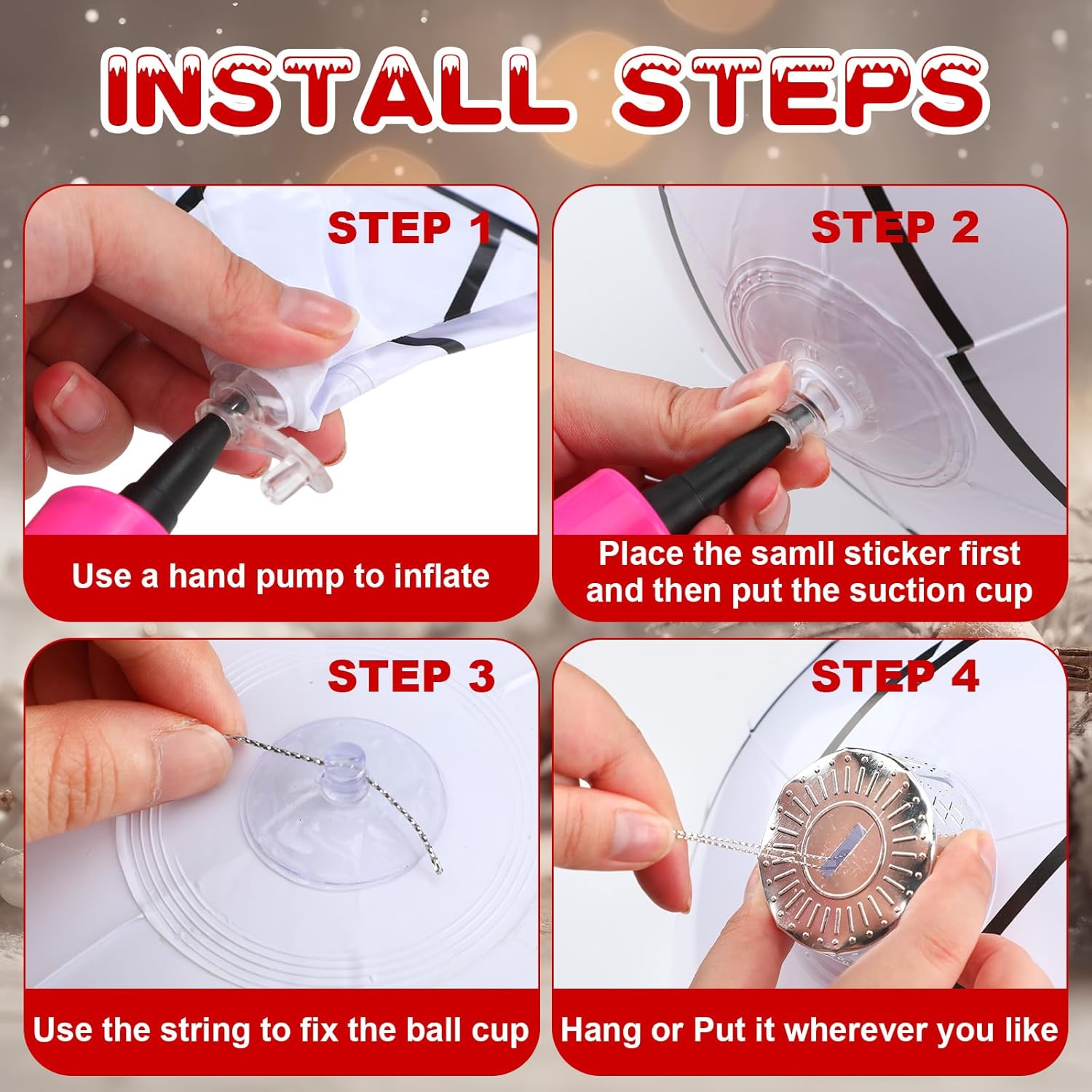 INSTALL STEPS

STEP 1

Use a hand pump to inflate

STEP 2

Place the samll sticker first and then put the suction cup

STEP 3

Use the string to fix the ball cup

STEP 4

Hang or Put it wherever you like