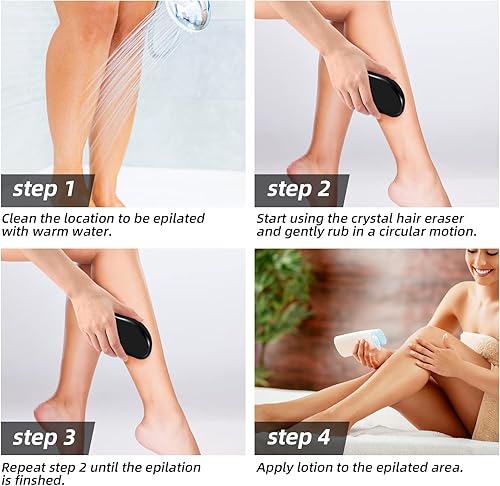 step 1

Clean the location to be epilated with warm water.

step 2

Start using the crystal hair eraser and gently rub in a circular motion.

step 3

Repeat step 2 until the epilation is finshed.

step 4

Apply lotion to the epilated area.