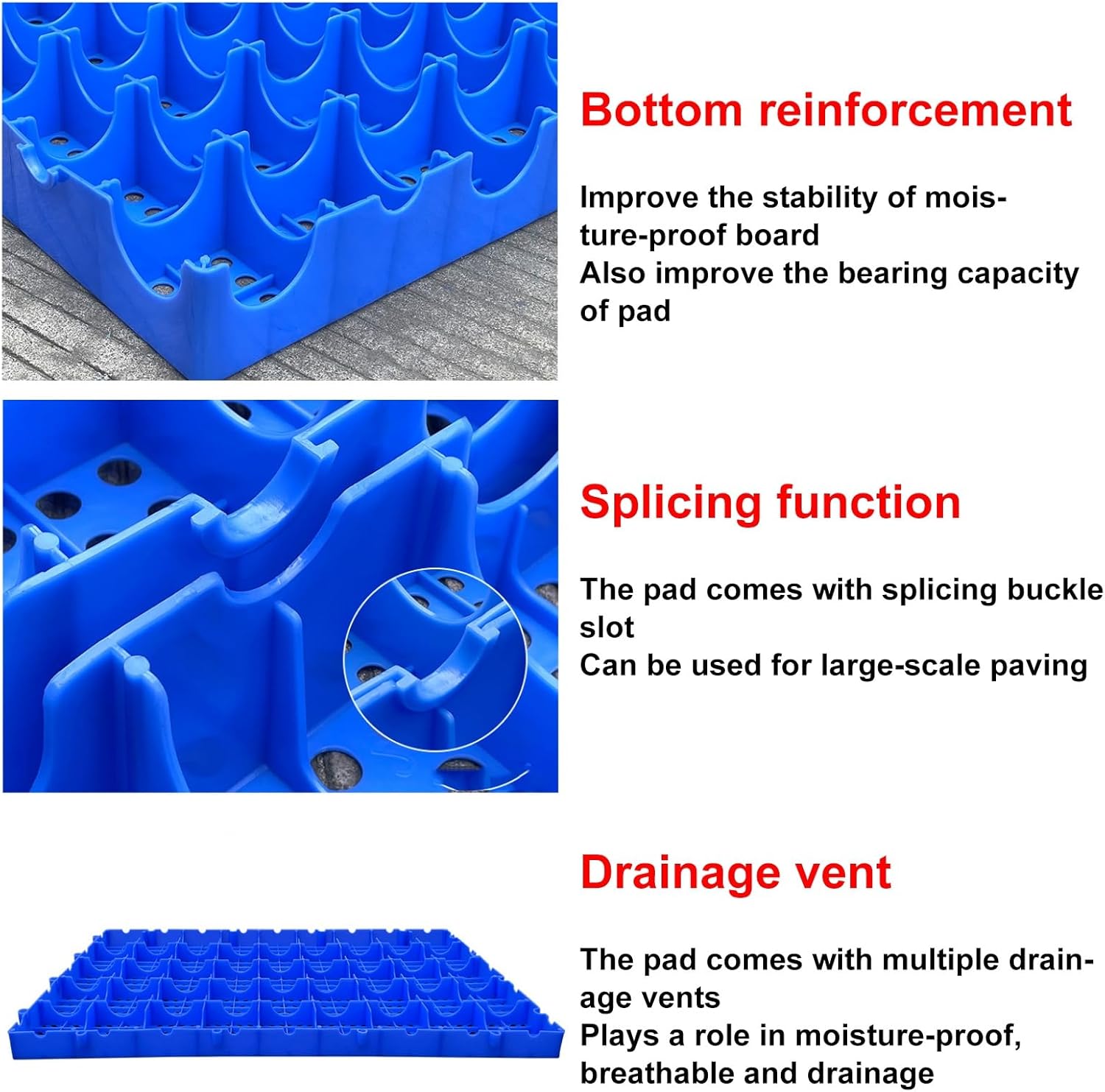 Bottom reinforcement

Improve the stability of moisture-proof board
Also improve the bearing capacity of pad

Splicing function

The pad comes with splicing buckle slot
Can be used for large-scale paving

Drainage vent

The pad comes with multiple drainage vents
Plays a role in moisture-proof, breathable and drainage