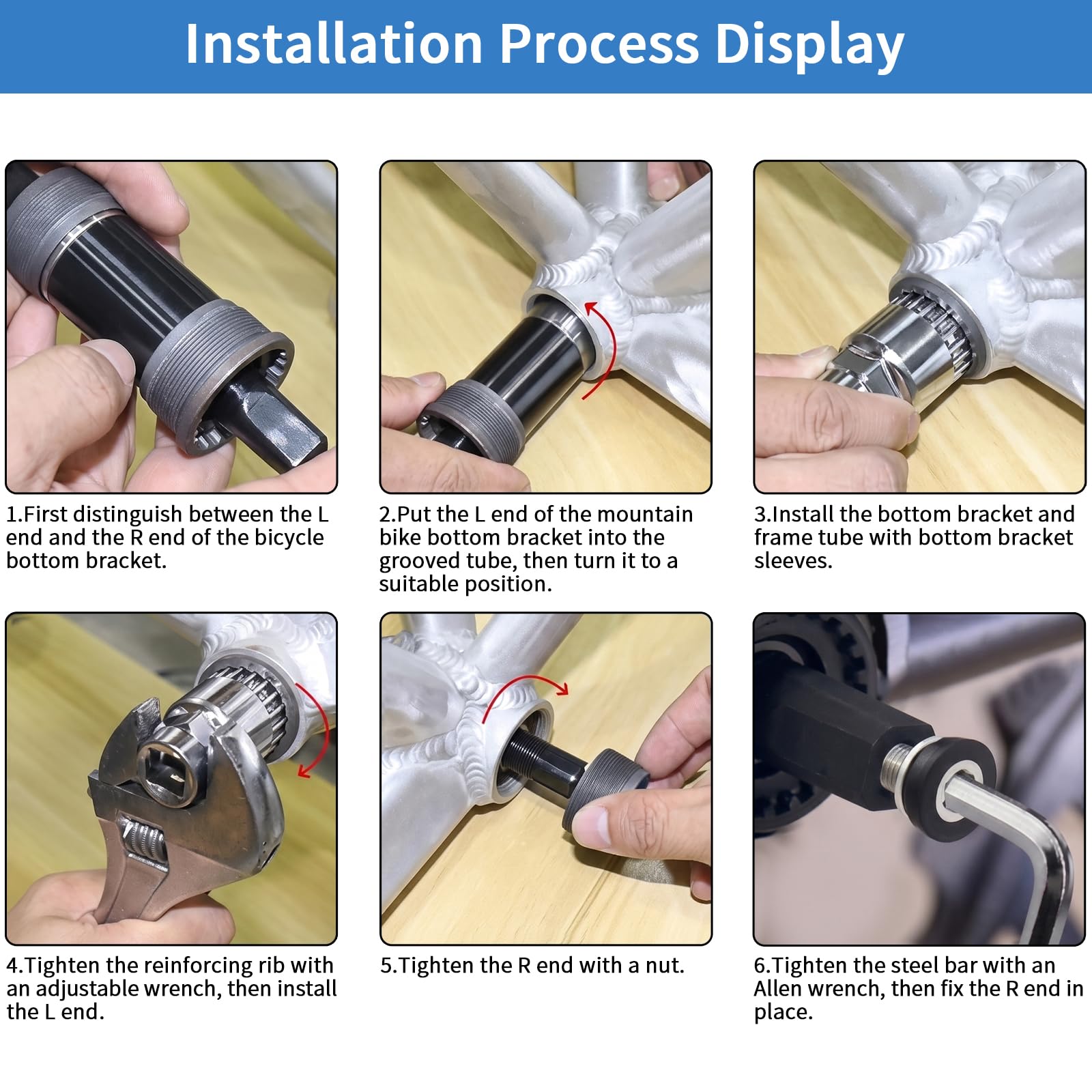 Installation Process Display

1.First distinguish between the L end and the R end of the bicycle bottom bracket.

2.Put the L end of the mountain bike bottom bracket into the grooved tube, then turn it to a suitable position.

3.Install the bottom bracket and frame tube with bottom bracket sleeves.

4.Tighten the reinforcing rib with an adjustable wrench, then install the L end.

5.Tighten the R end with a nut.

6.Tighten the steel bar with an Allen wrench, then fix the R end in place.