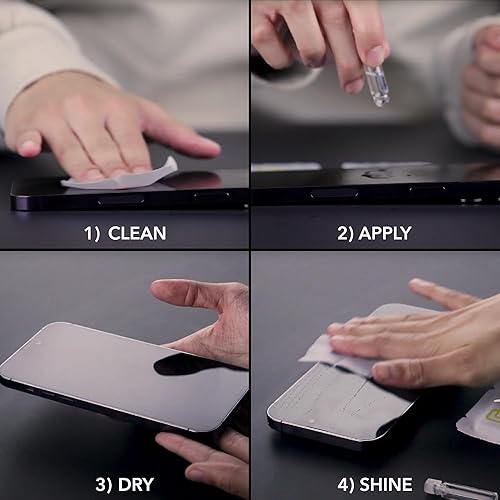 1) CLEAN

2) APPLY

3) DRY

4) SHINE