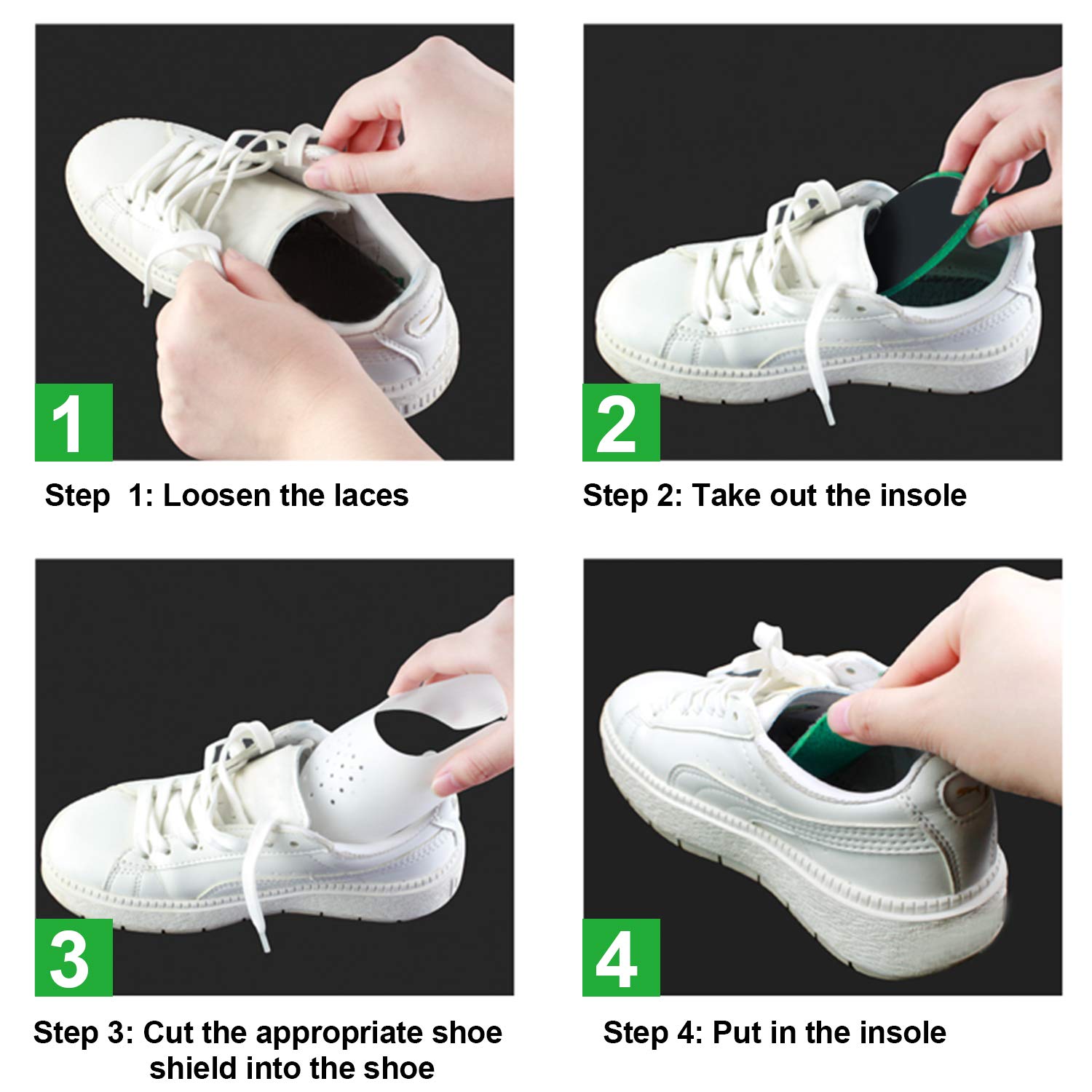 1

Step 1: Loosen the laces

2

Step 2: Take out the insole

3

Step 3: Cut the appropriate shoe shield into the shoe

4

Step 4: Put in the insole