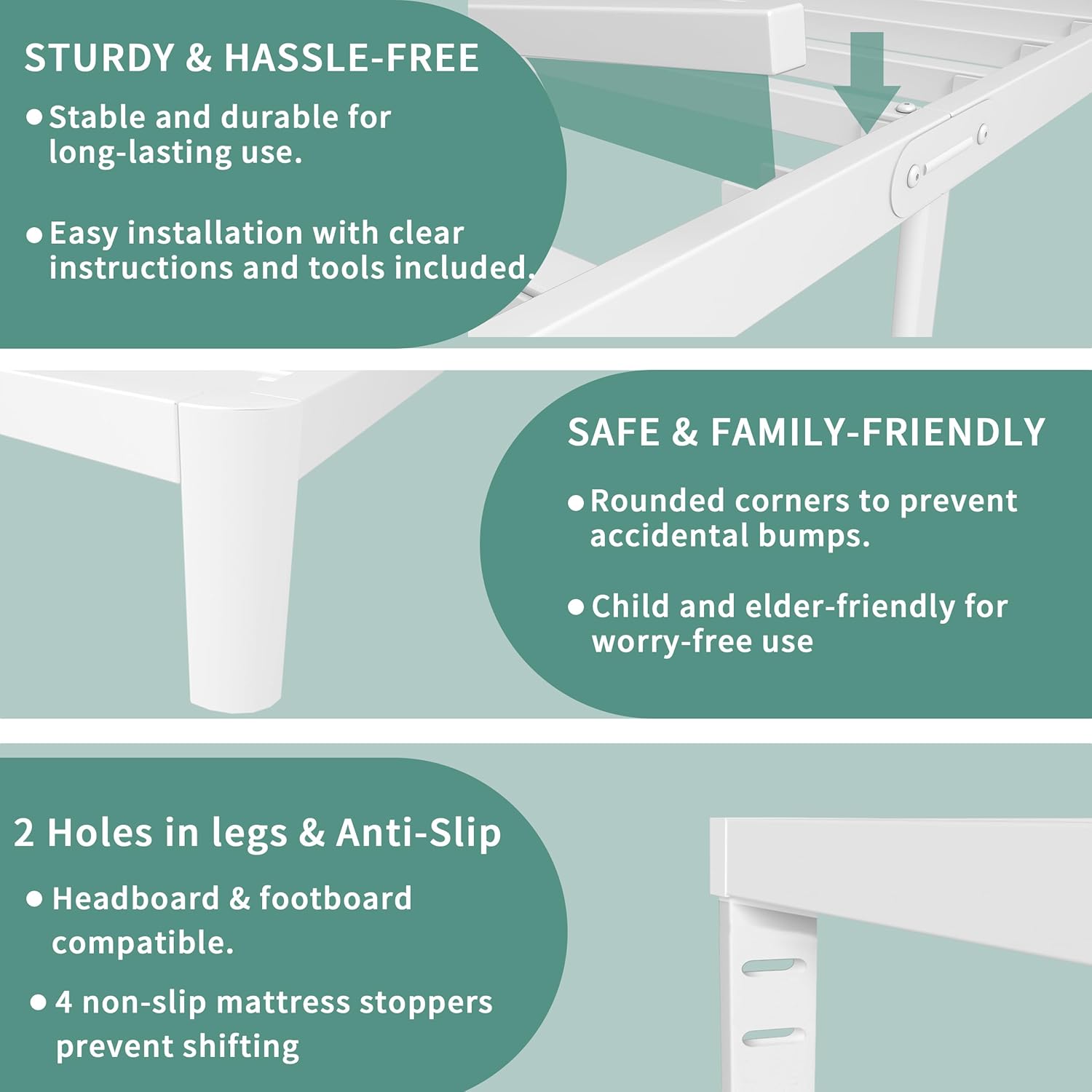 STURDY & HASSLE-FREE

● Stable and durable for long-lasting use.

● Easy installation with clear instructions and tools included.

SAFE & FAMILY-FRIENDLY

● Rounded corners to prevent accidental bumps.

● Child and elder-friendly for worry-free use

2 Holes in legs & Anti-Slip

● Headboard & footboard compatible.

● 4 non-slip mattress stoppers prevent shifting