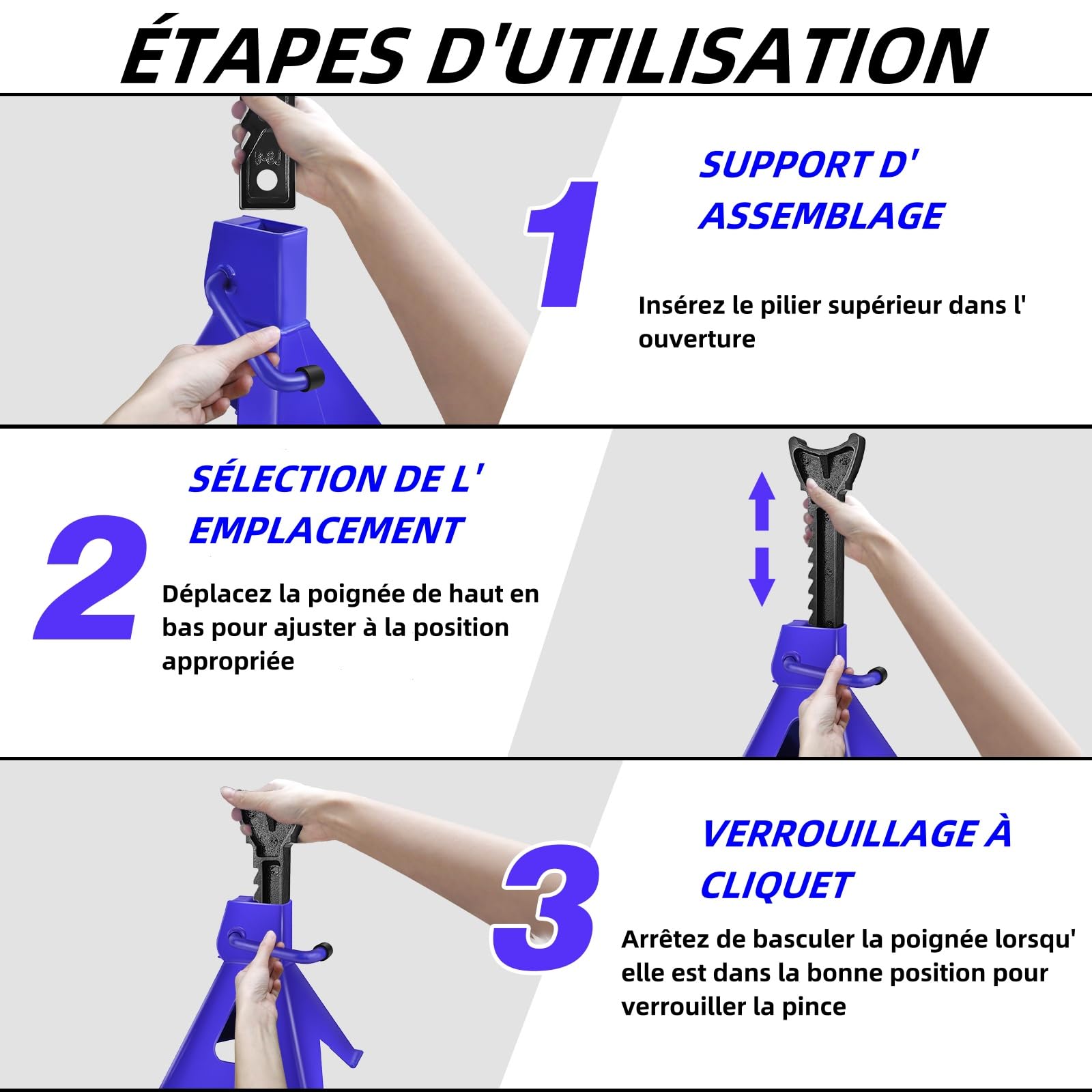 ÉTAPES D'UTILISATION

1

SUPPORT D' ASSEMBLAGE

Insérez le pilier supérieur dans l' ouverture

2

SÉLECTION DE L' EMPLACEMENT

Déplacez la poignée de haut en bas pour ajuster à la position appropriée

3

VERROUILLAGE À CLIQUET

Arrêtez de basculer la poignée lorsqu' elle est dans la bonne position pour verrouiller la pince