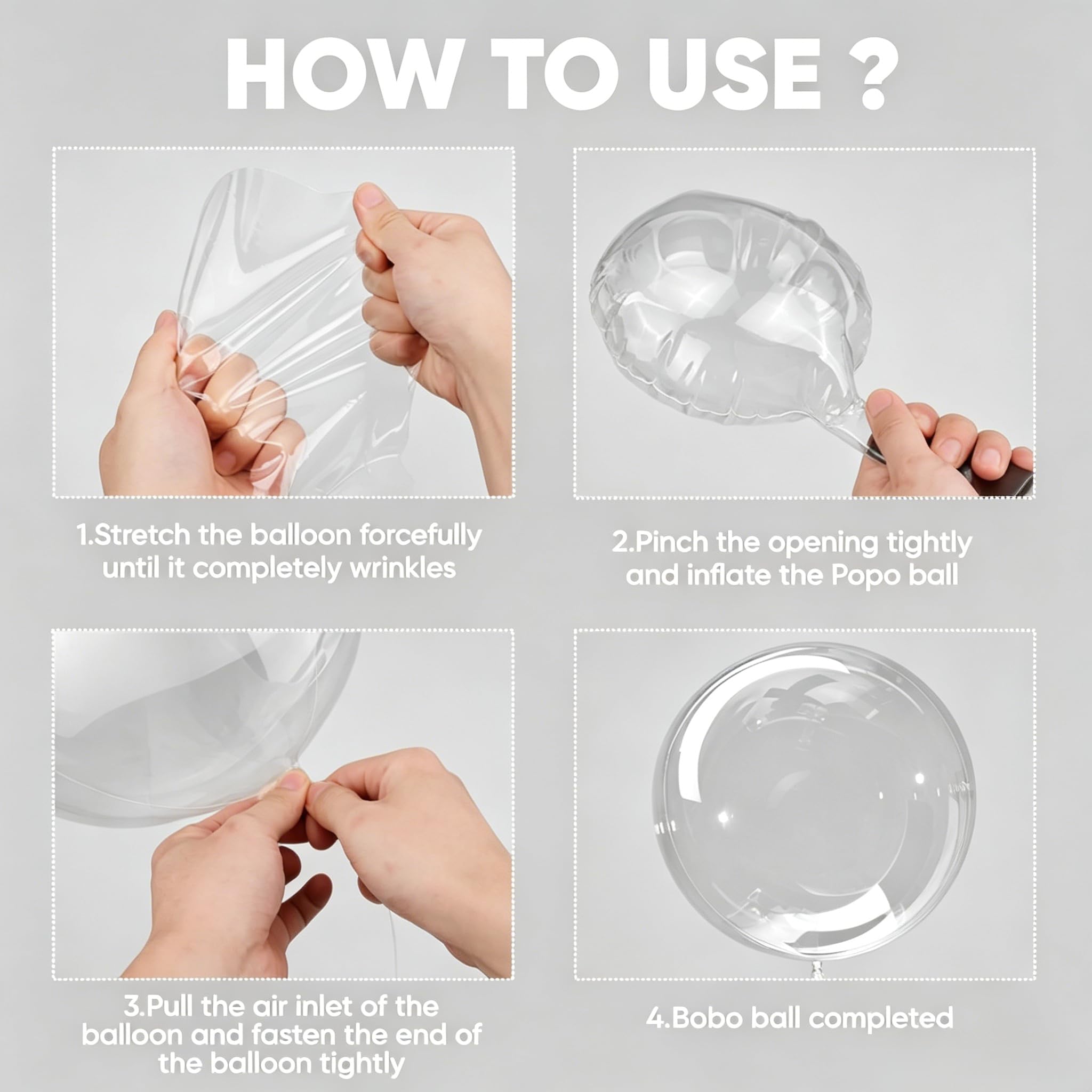 HOW TO USE ?

1.Stretch the balloon forcefully until it completely wrinkles

2.Pinch the opening tightly and inflate the Popo ball

3.Pull the air inlet of the balloon and fasten the end of the balloon tightly

4.Bobo ball completed