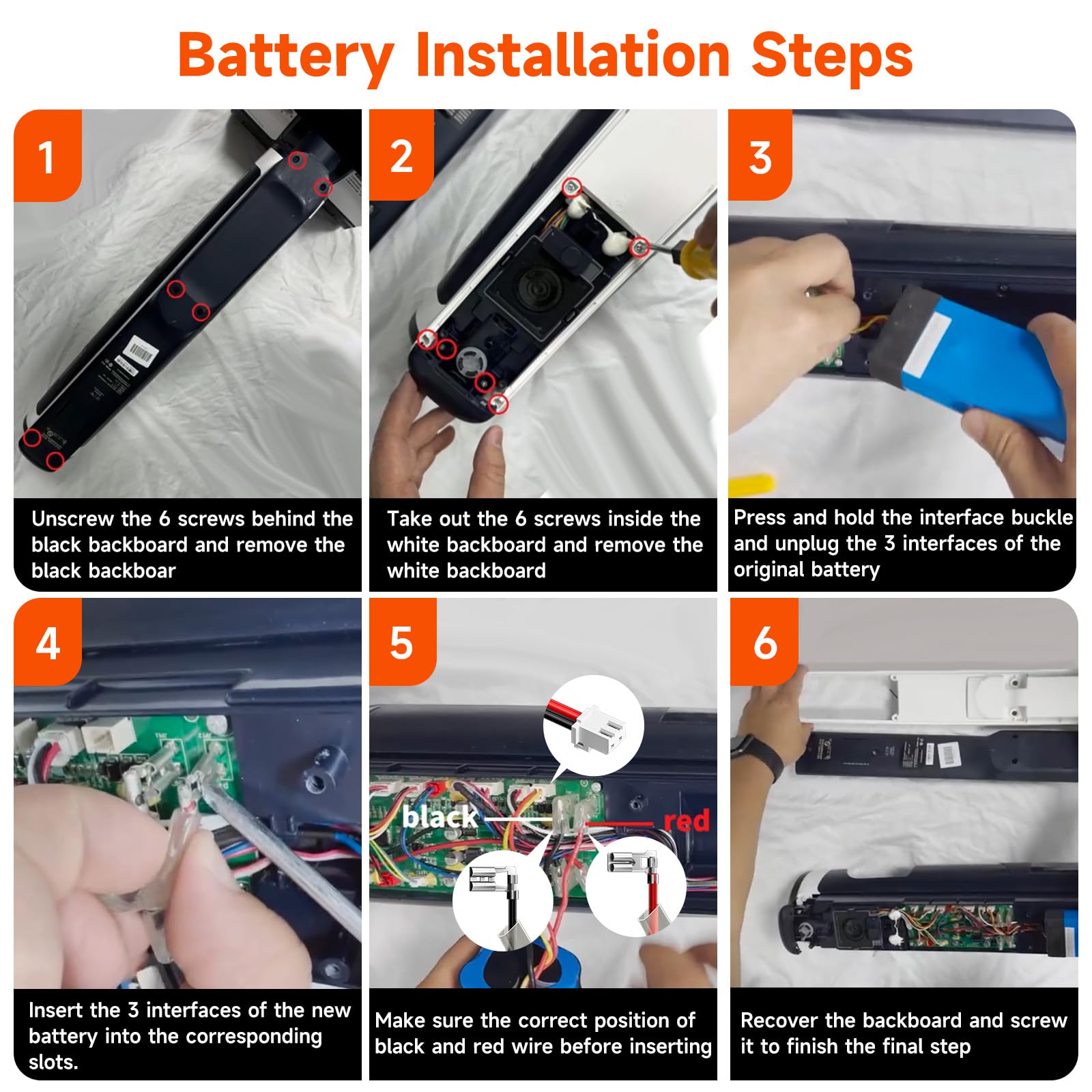 Battery Installation Steps

1

Unscrew the 6 screws behind the black backboard and remove the black backboar

2

Take out the 6 screws inside the white backboard and remove the white backboard

3

Press and hold the interface buckle and unplug the 3 interfaces of the original battery

4

Insert the 3 interfaces of the new battery into the corresponding slots.

5

black

red

Make sure the correct position of black and red wire before inserting

6

Recover the backboard and screw it to finish the final step