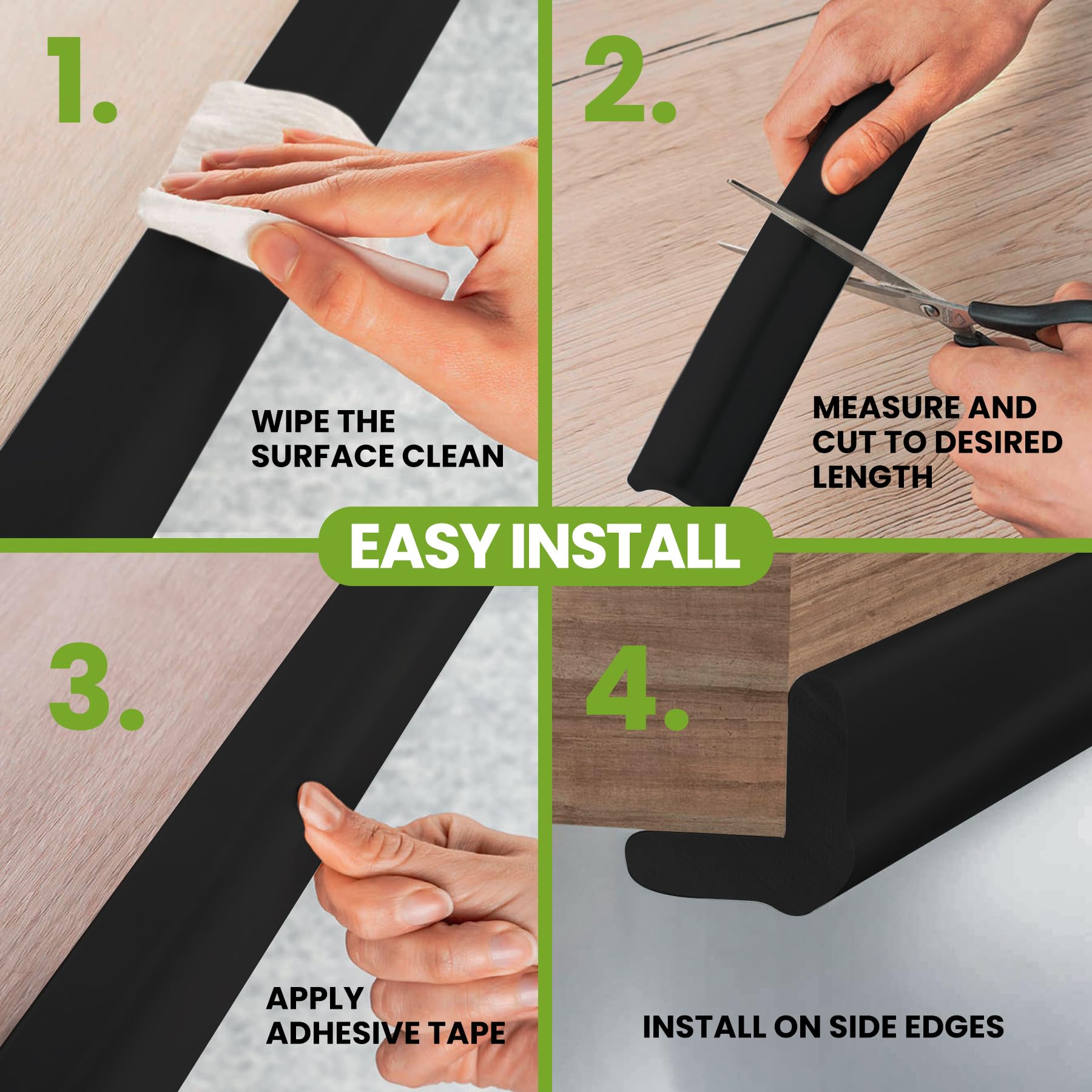 1.

WIPE THE SURFACE CLEAN

2.

MEASURE AND CUT TO DESIRED LENGTH

EASY INSTALL

3.

APPLY ADHESIVE TAPE

4.

INSTALL ON SIDE EDGES