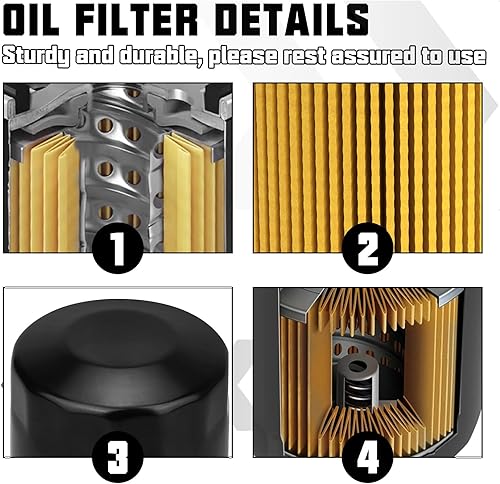 OIL FILTER DETAILS

Sturdy and durable, please rest assured to use

1

2

3

4