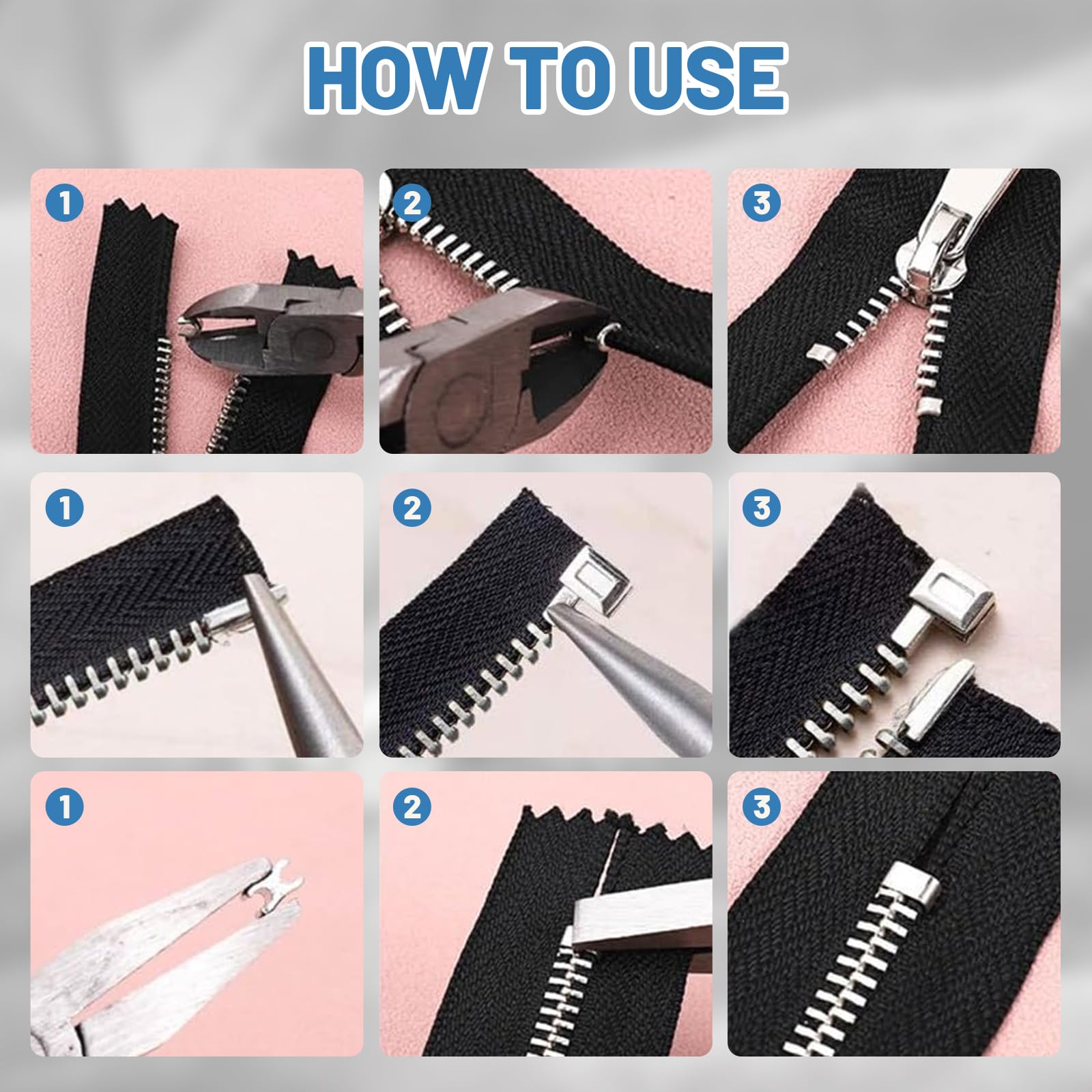 HOW TO USE

1

2

3

1

2

3

1

2

3