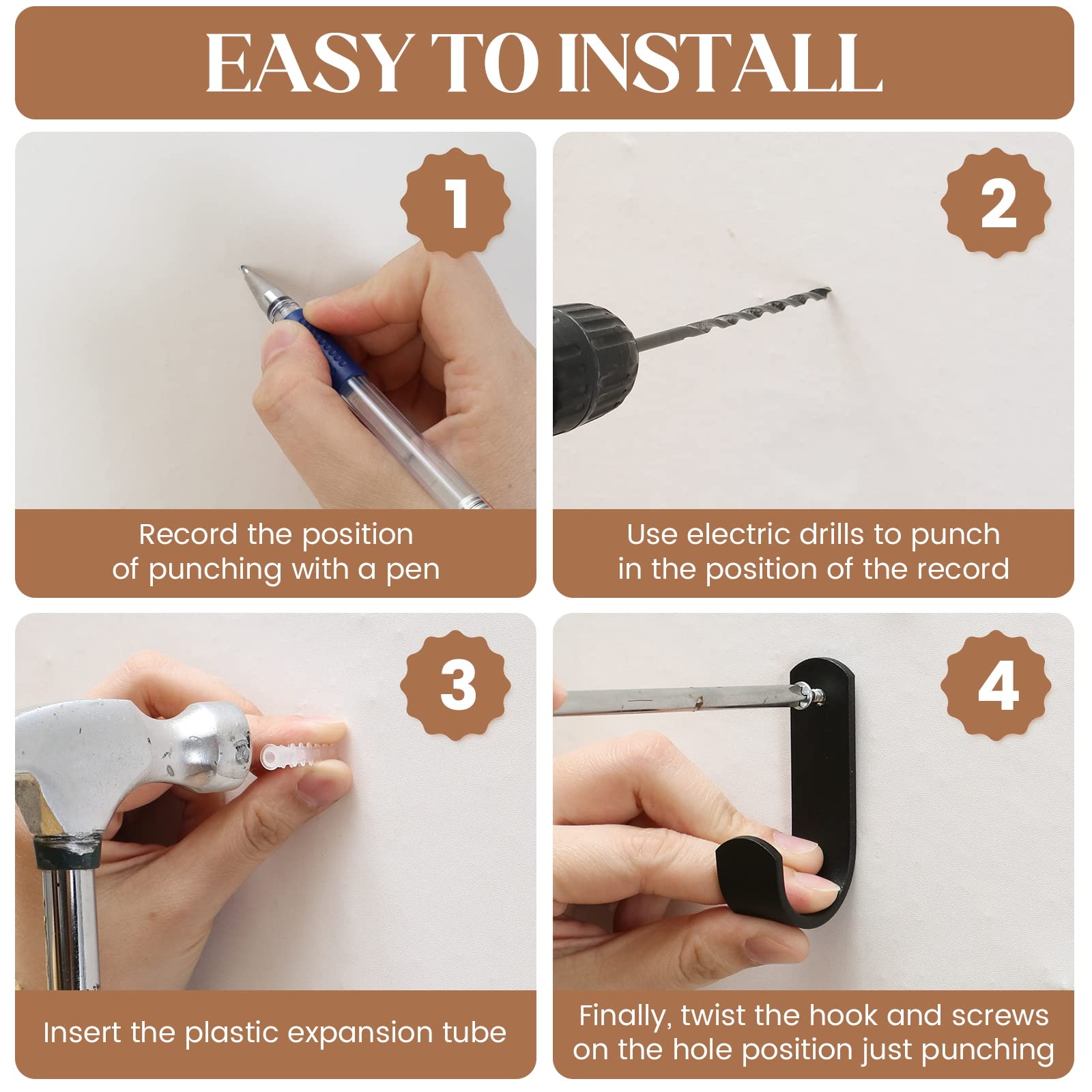 EASY TO INSTALL

1

Record the position of punching with a pen

2

Use electric drills to punch in the position of the record

3

Insert the plastic expansion tube

4

Finally, twist the hook and screws on the hole position just punching