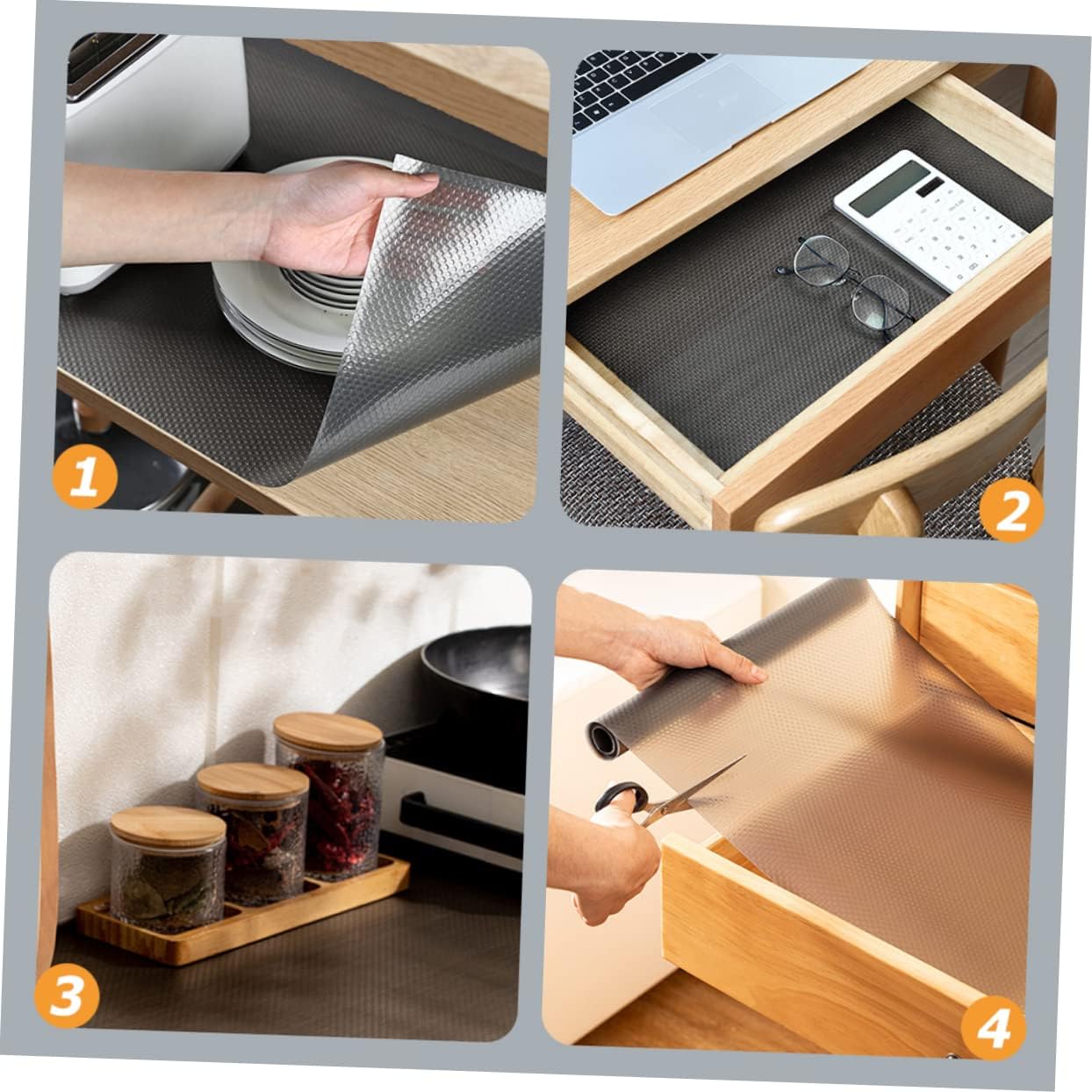 1

2

3

4