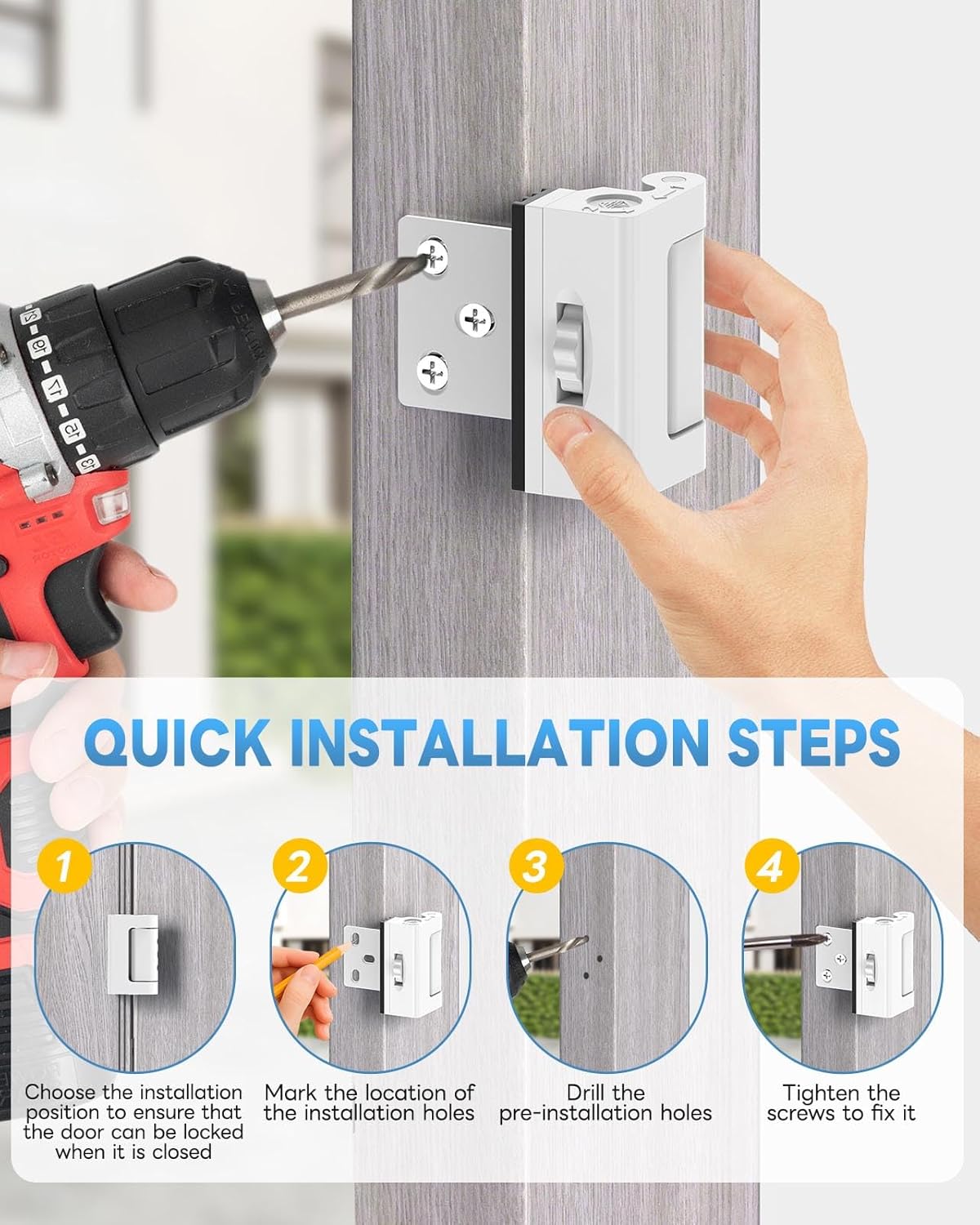 QUICK INSTALLATION STEPS

1
Choose the installation position to ensure that the door can be locked when it is closed

2
Mark the location of the installation holes

3
Drill the pre-installation holes

4
Tighten the screws to fix it