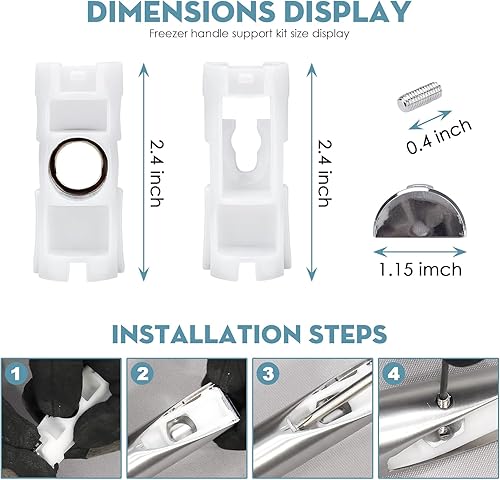 DIMENSIONS DISPLAY
Freezer handle support kit size display

2.4 inch

2.4 inch

0.4 inch

1.15 imch

INSTALLATION STEPS

1

2

3

4