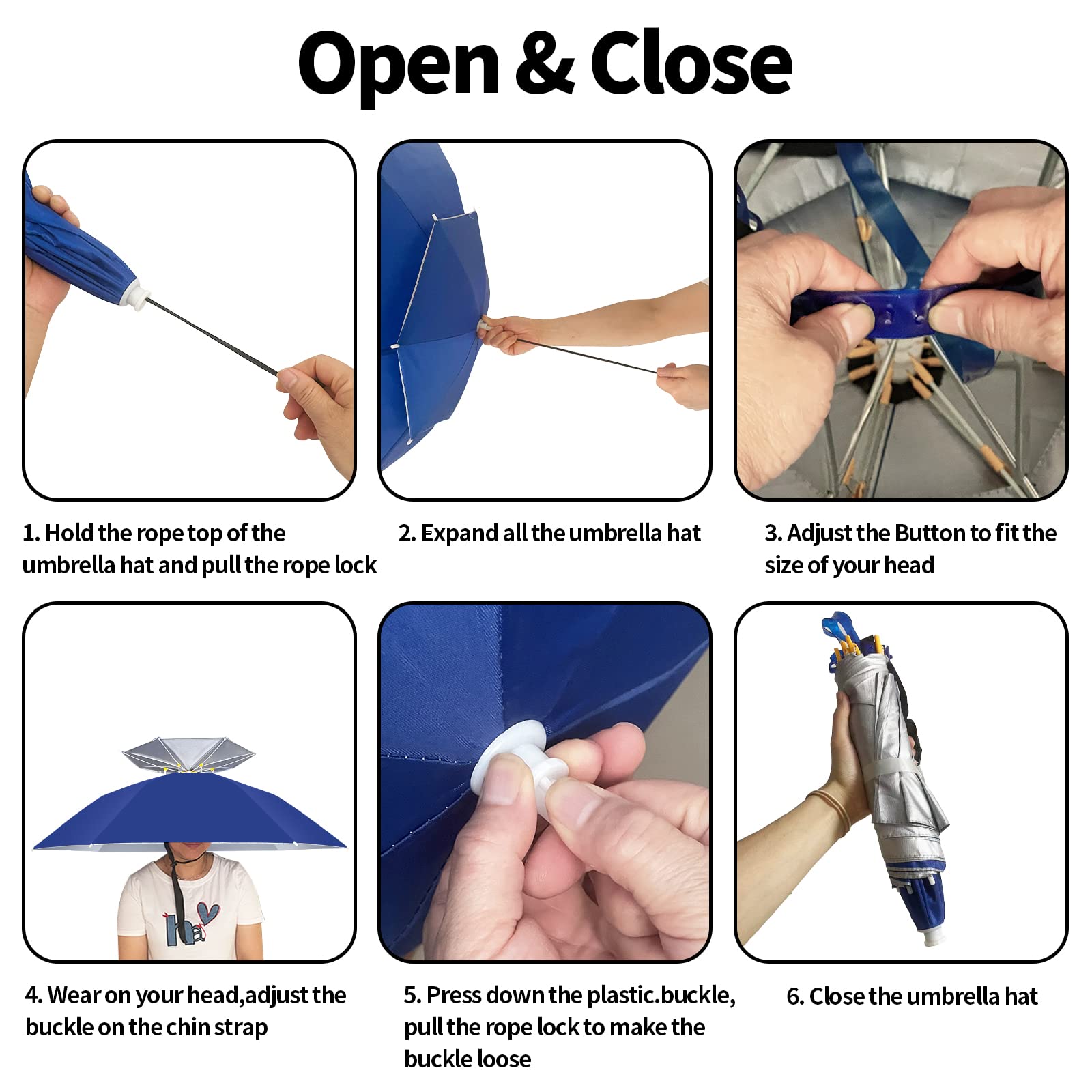 Open & Close

1. Hold the rope top of the umbrella hat and pull the rope lock

2. Expand all the umbrella hat

3. Adjust the Button to fit the size of your head

4. Wear on your head,adjust the buckle on the chin strap

5. Press down the plastic.buckle, pull the rope lock to make the buckle loose

6. Close the umbrella hat