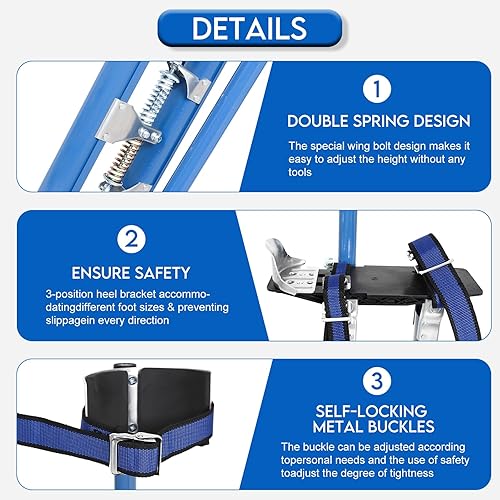 DETAILS

1

DOUBLE SPRING DESIGN

The special wing bolt design makes it easy to adjust the height without any tools

2

ENSURE SAFETY

3-position heel bracket accommodatingdifferent foot sizes & preventing slippagein every direction

3

SELF-LOCKING METAL BUCKLES

The buckle can be adjusted according topersonal needs and the use of safety toadjust the degree of tightness