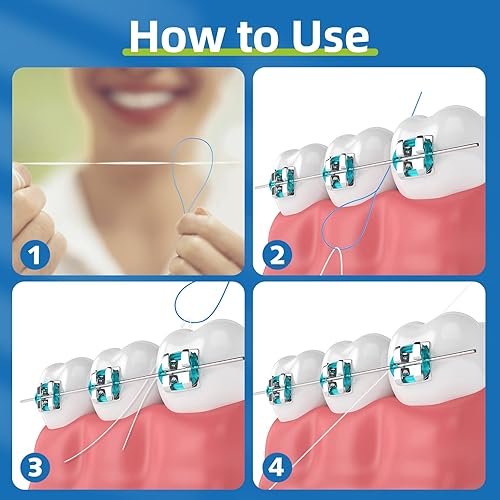 How to Use

1

2

3

4