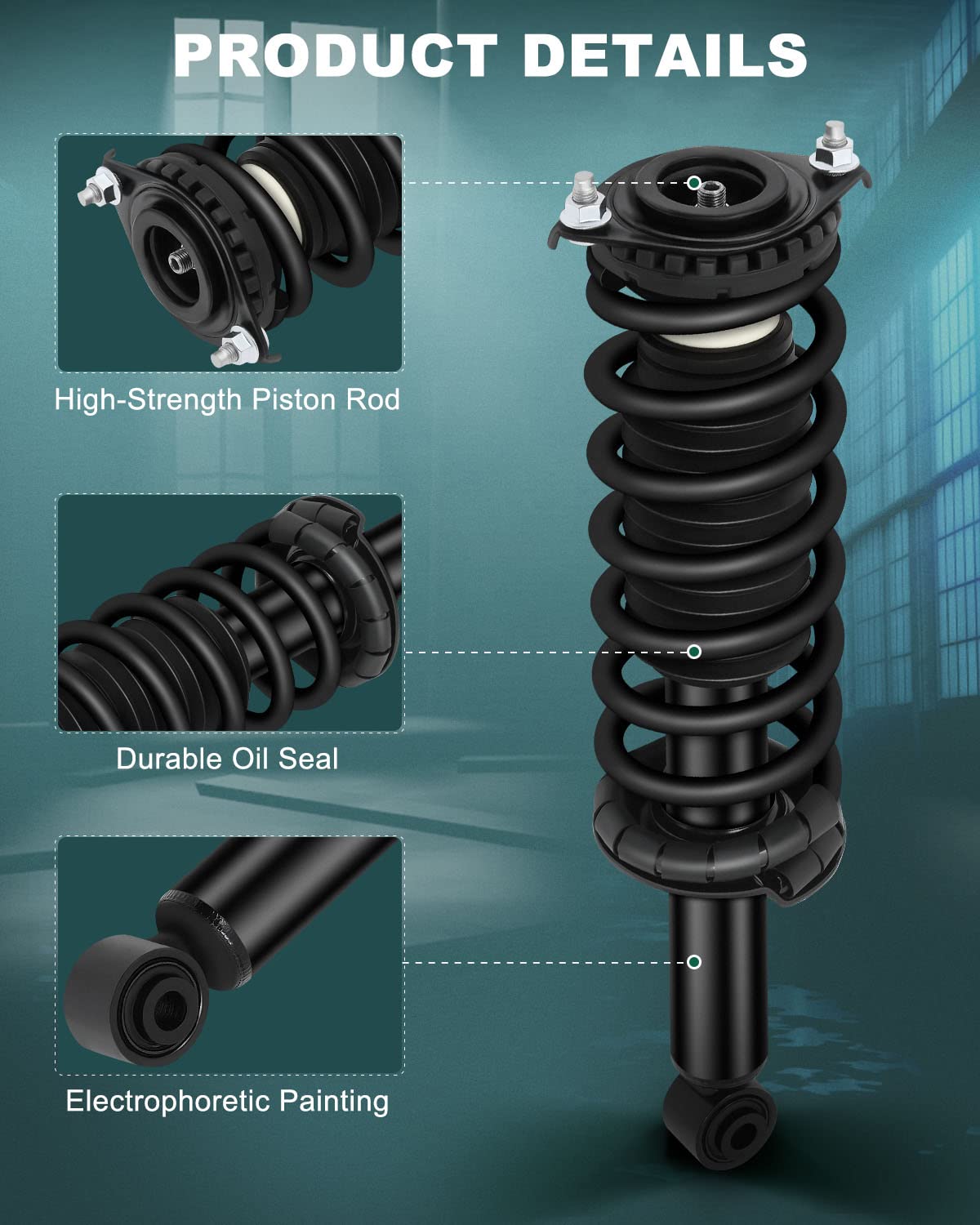 PRODUCT DETAILS

High-Strength Piston Rod

Durable Oil Seal

Electrophoretic Painting