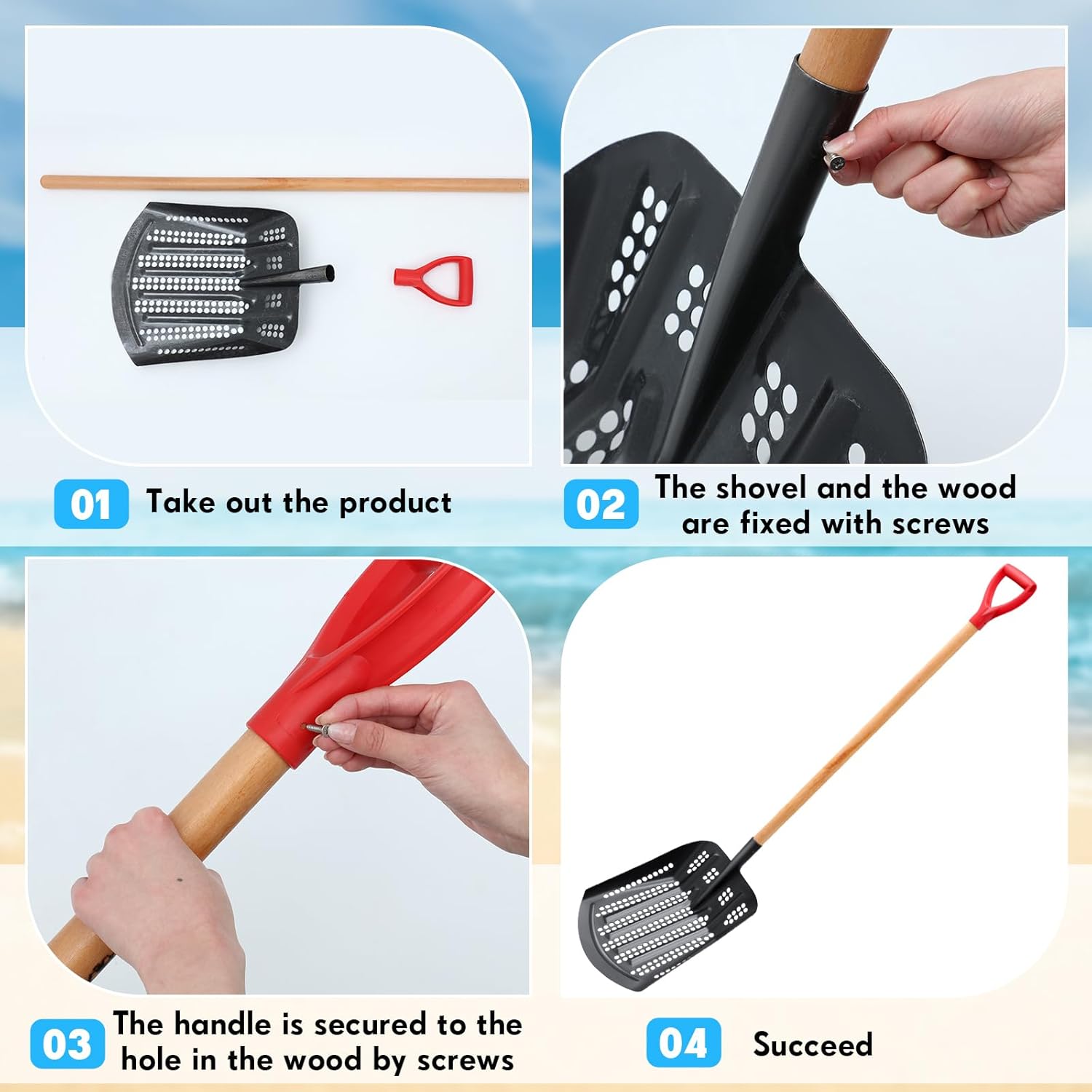 01 Take out the product

02 The shovel and the wood are fixed with screws

03 The handle is secured to the hole in the wood by screws

04 Succeed