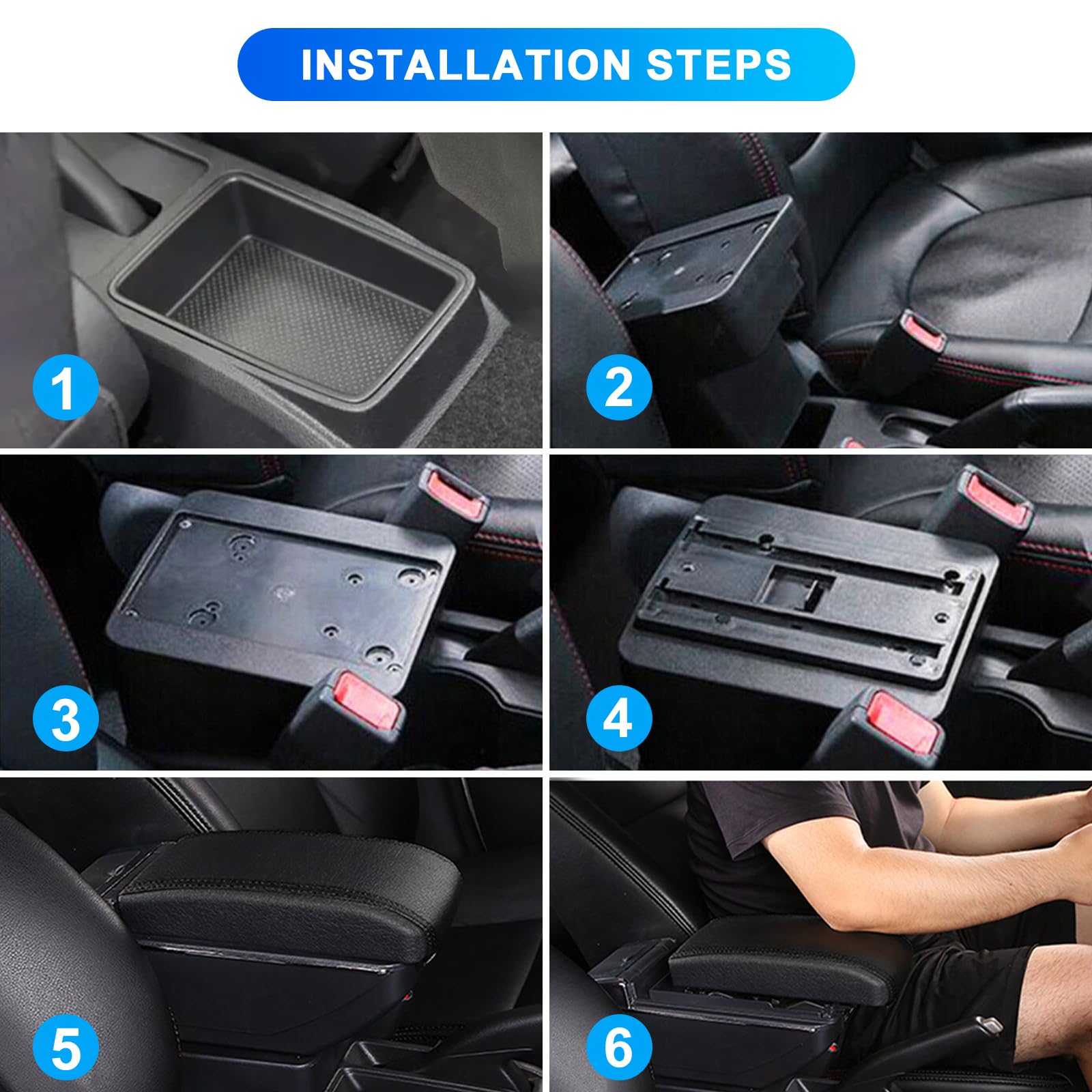 INSTALLATION STEPS

1

2

3

4

5

6