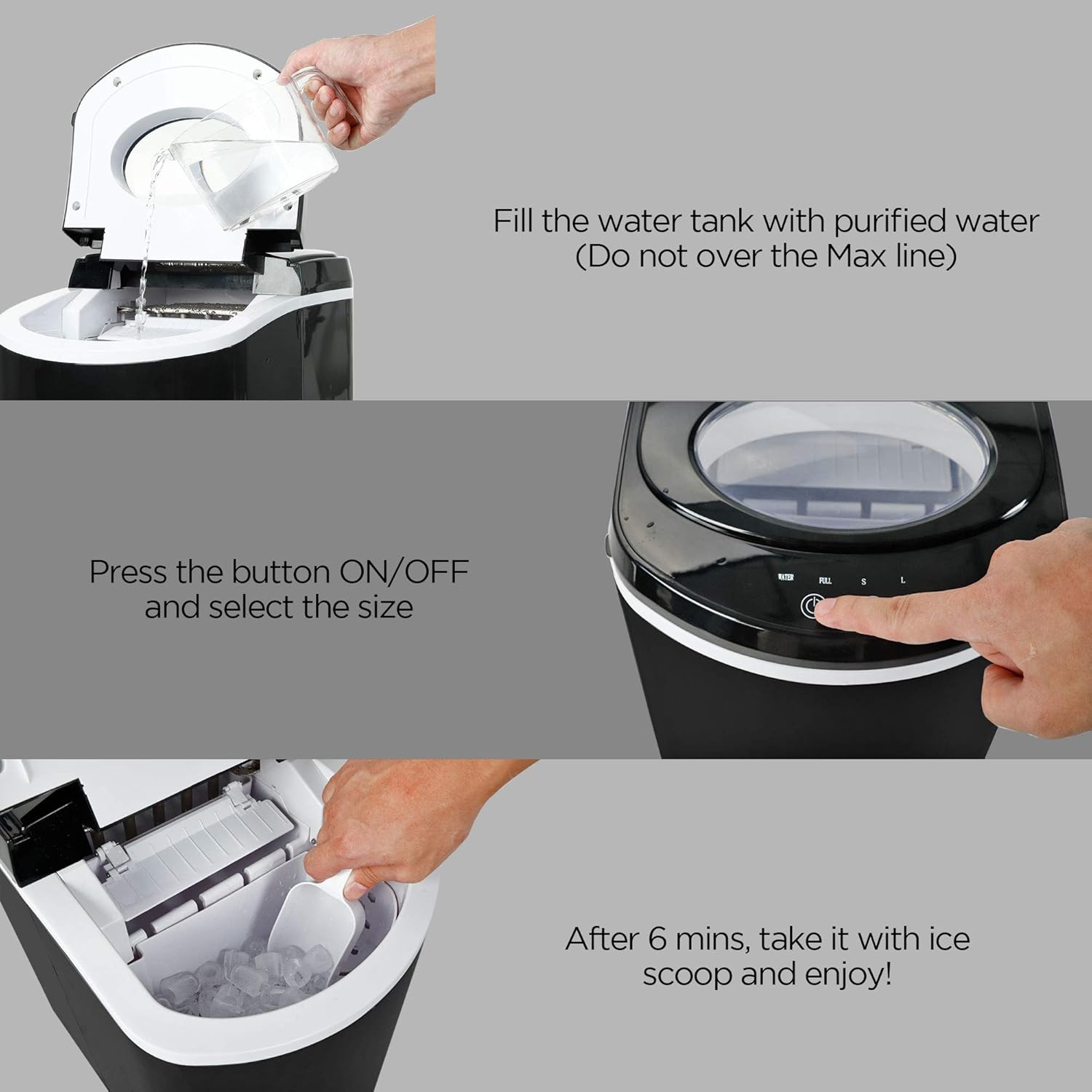 Fill the water tank with purified water
(Do not over the Max line)

Press the button ON/OFF
and select the size

WATER FULL S L

After 6 mins, take it with ice
scoop and enjoy!