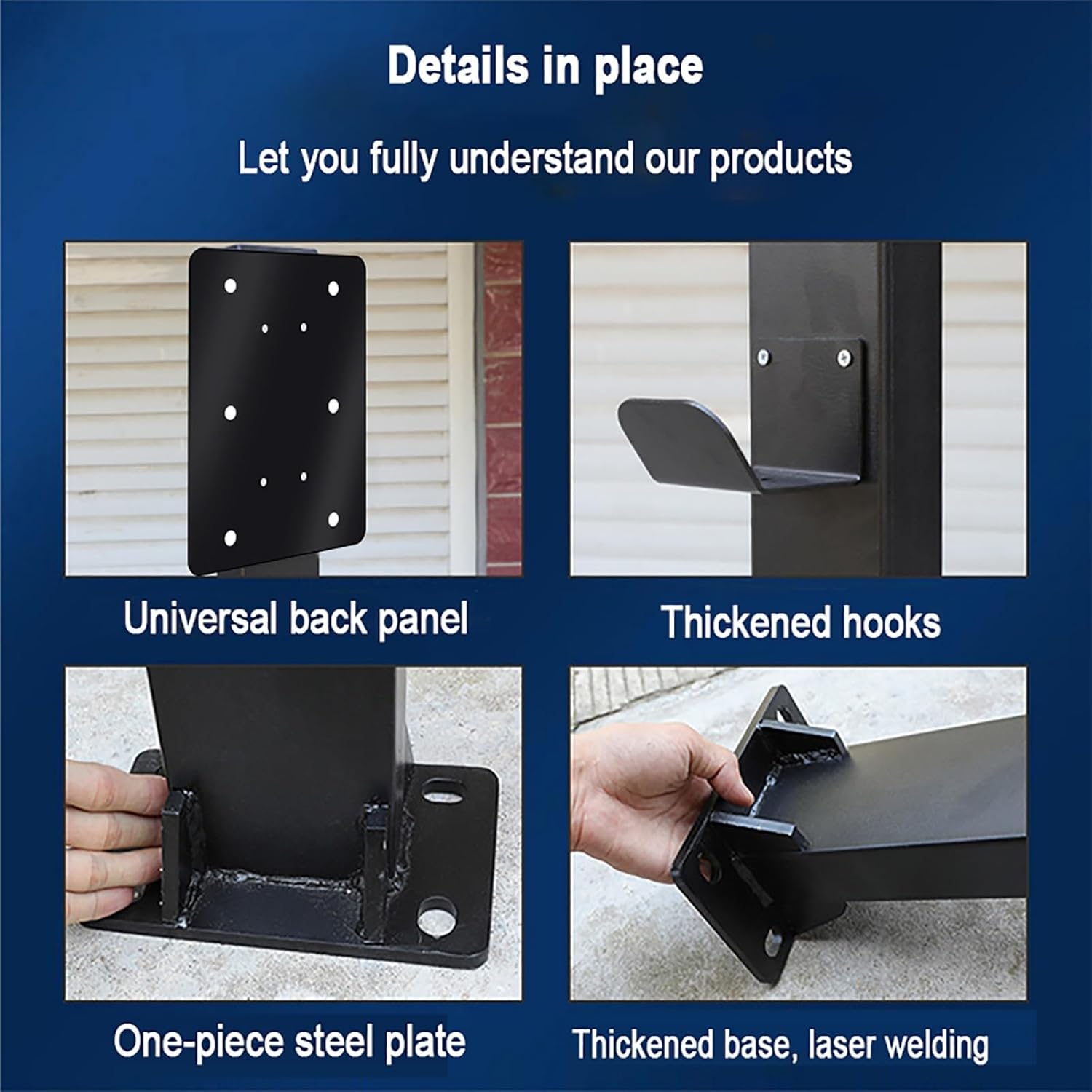 Details in place

Let you fully understand our products

Universal back panel

Thickened hooks

One-piece steel plate

Thickened base, laser welding