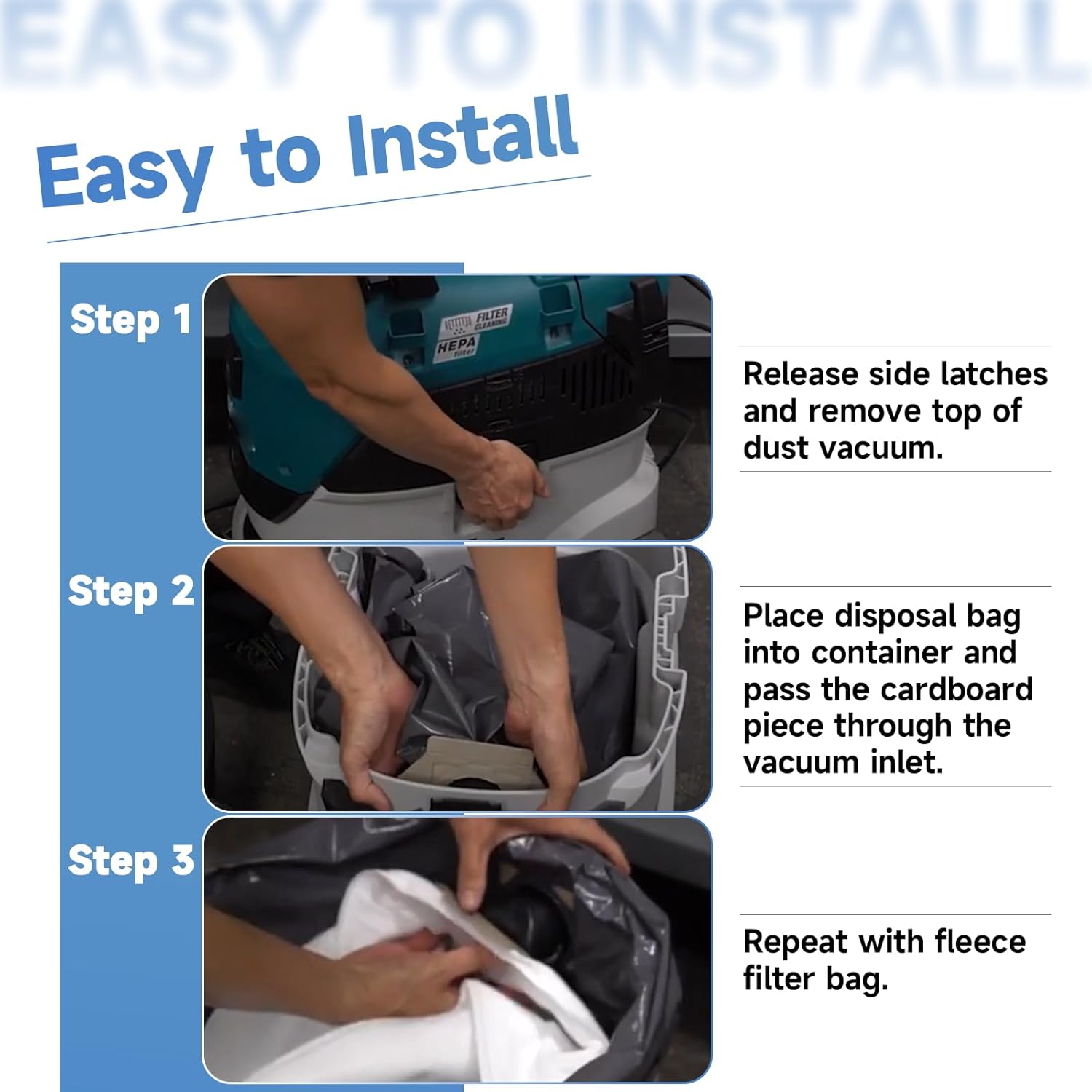 EASY TO INSTALL

Easy to Install

Step 1

FILTER CLEANING
HEPA filter

Release side latches and remove top of dust vacuum.

Step 2

Place disposal bag into container and pass the cardboard piece through the vacuum inlet.

Step 3

Repeat with fleece filter bag.