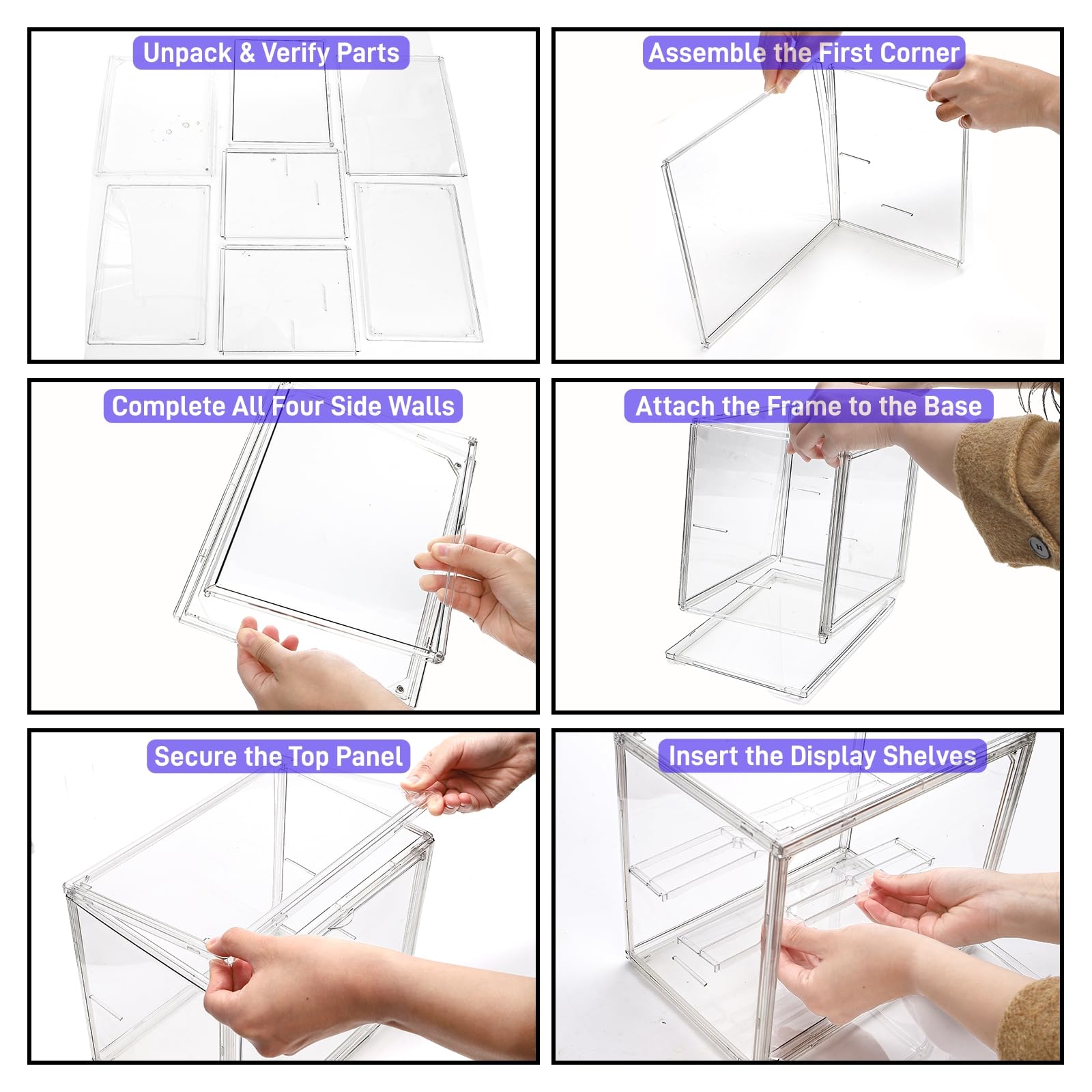 Unpack & Verify Parts

Assemble the First Corner

Complete All Four Side Walls

Attach the Frame to the Base

Secure the Top Panel

Insert the Display Shelves