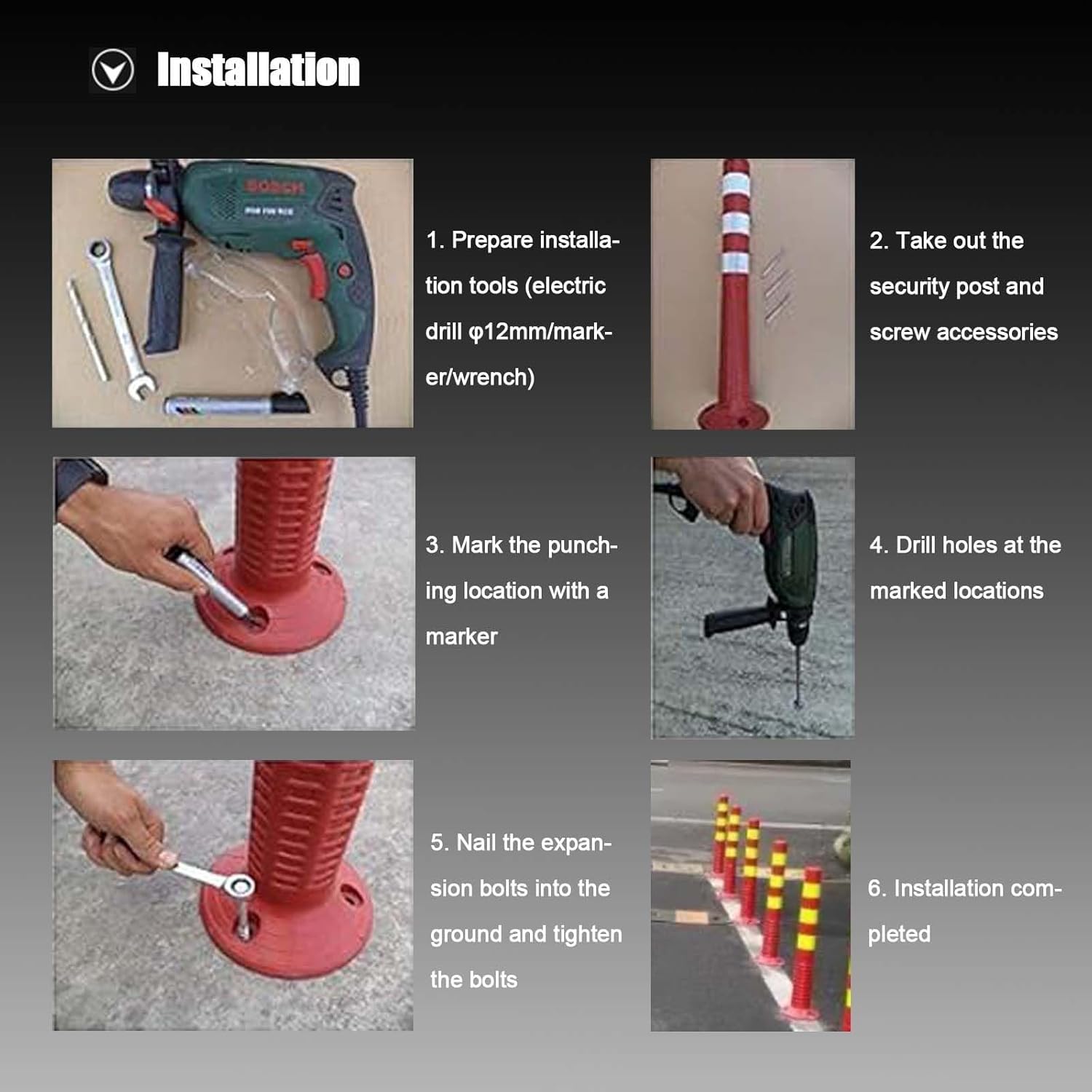 Installation

BOSCH

1. Prepare installation tools (electric drill φ12mm/marker/wrench)

2. Take out the security post and screw accessories

3. Mark the punching location with a marker

4. Drill holes at the marked locations

5. Nail the expansion bolts into the ground and tighten the bolts

6. Installation completed