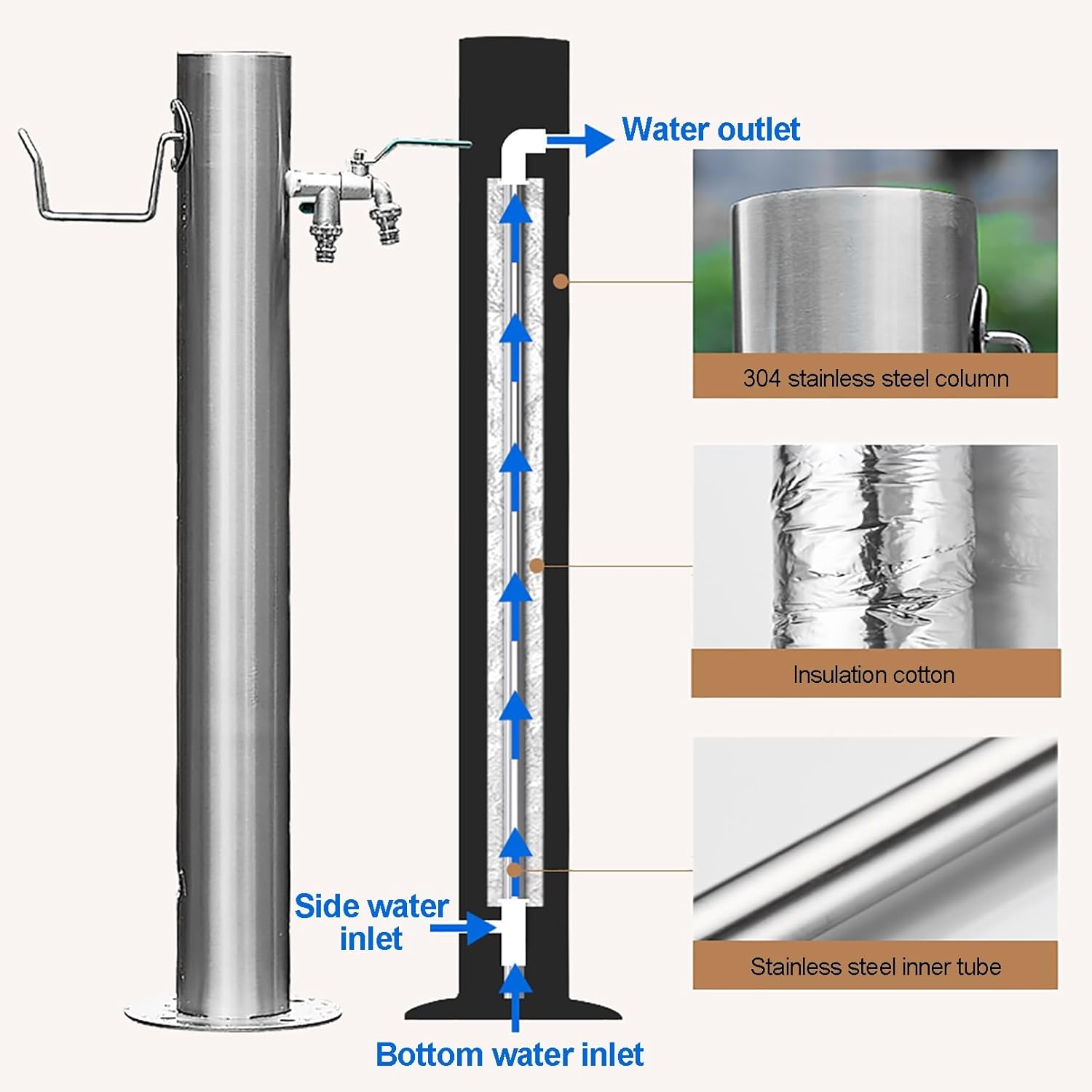 Water outlet

304 stainless steel column

Insulation cotton

Stainless steel inner tube

Side water inlet

Bottom water inlet