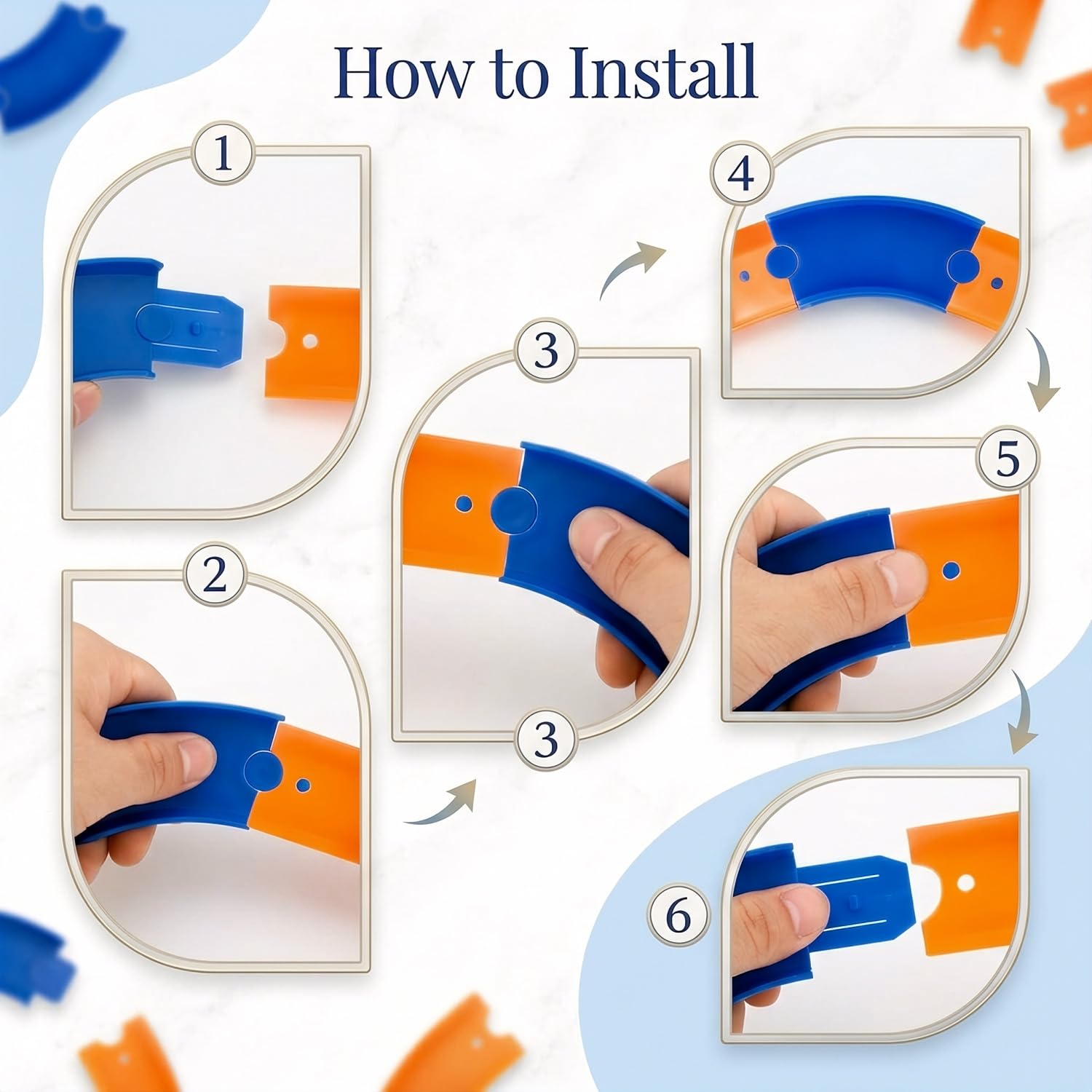 How to Install

1

2

3

3

4

5

6