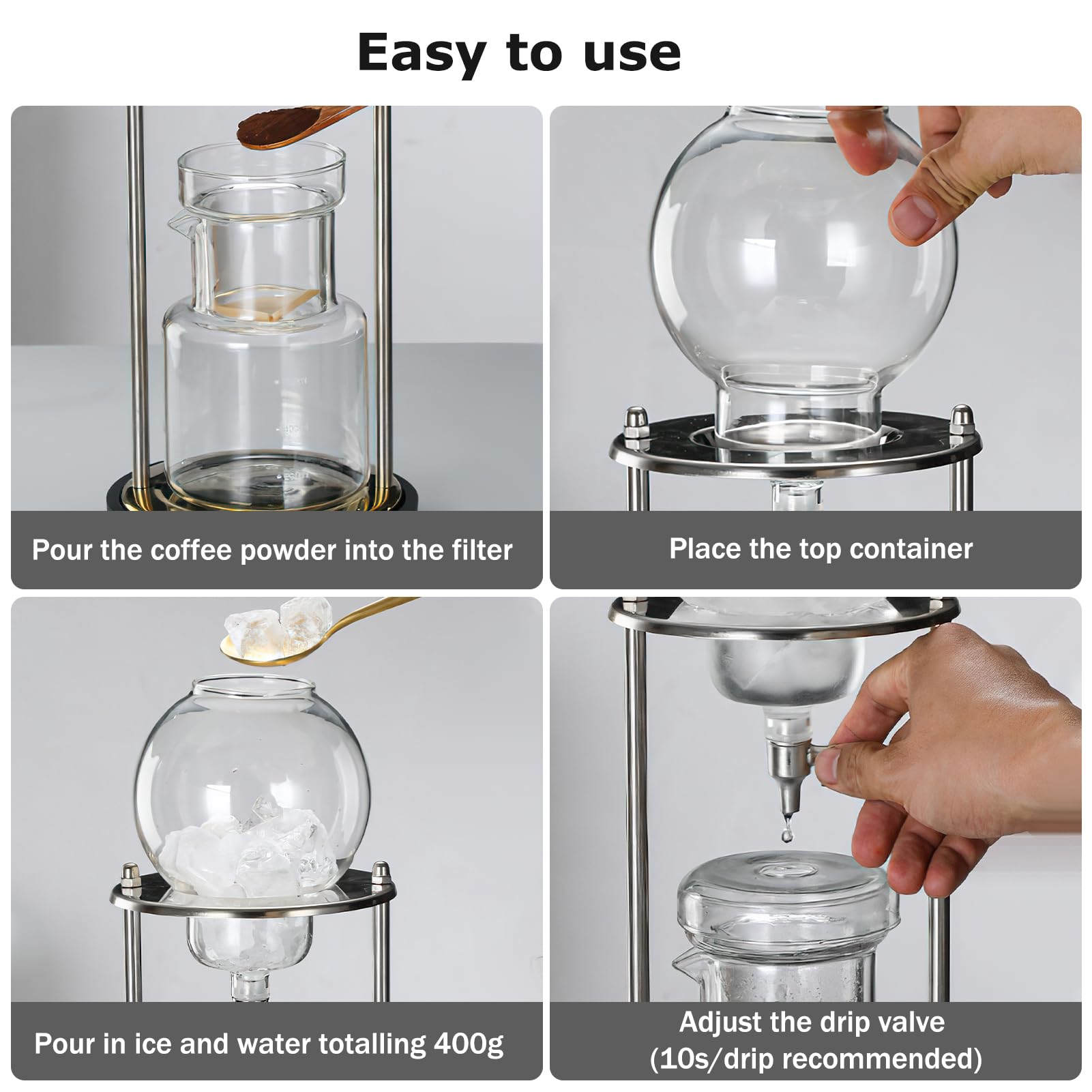 Easy to use

Pour the coffee powder into the filter

Place the top container

Pour in ice and water totalling 400g

Adjust the drip valve
(10s/drip recommended)