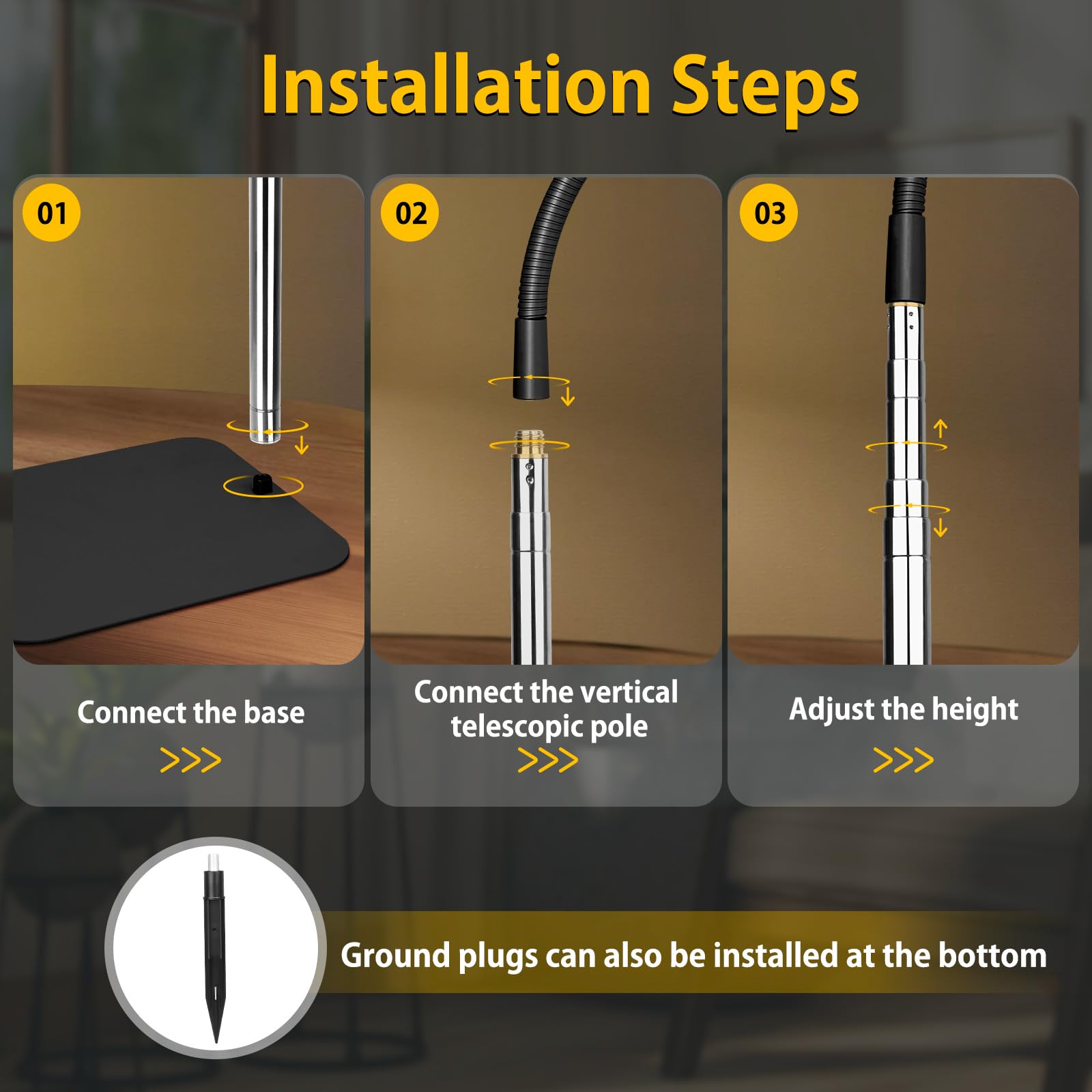 Installation Steps

01

Connect the base

>>>

02

Connect the vertical telescopic pole

>>>

03

Adjust the height

>>>

Ground plugs can also be installed at the bottom