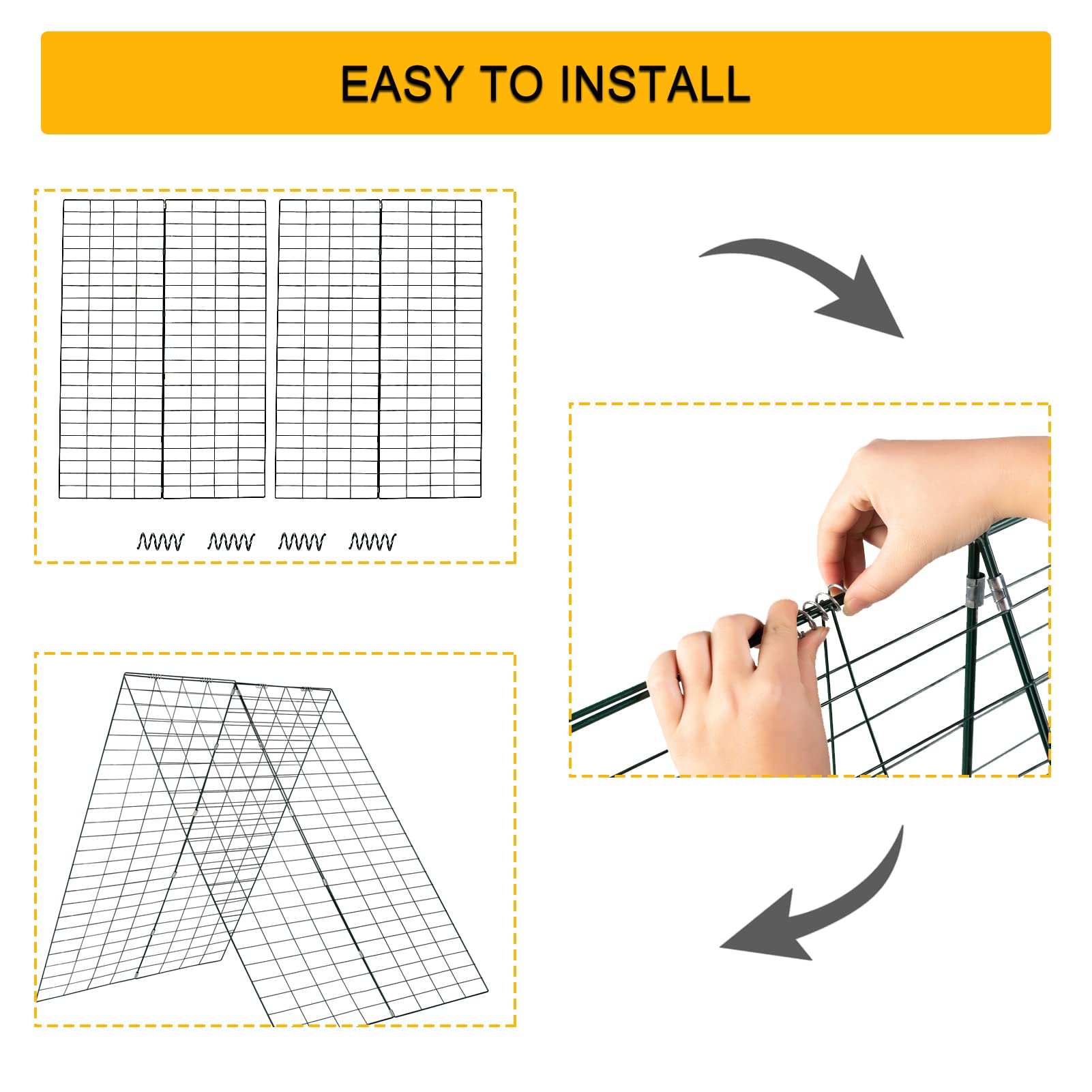 EASY TO INSTALL