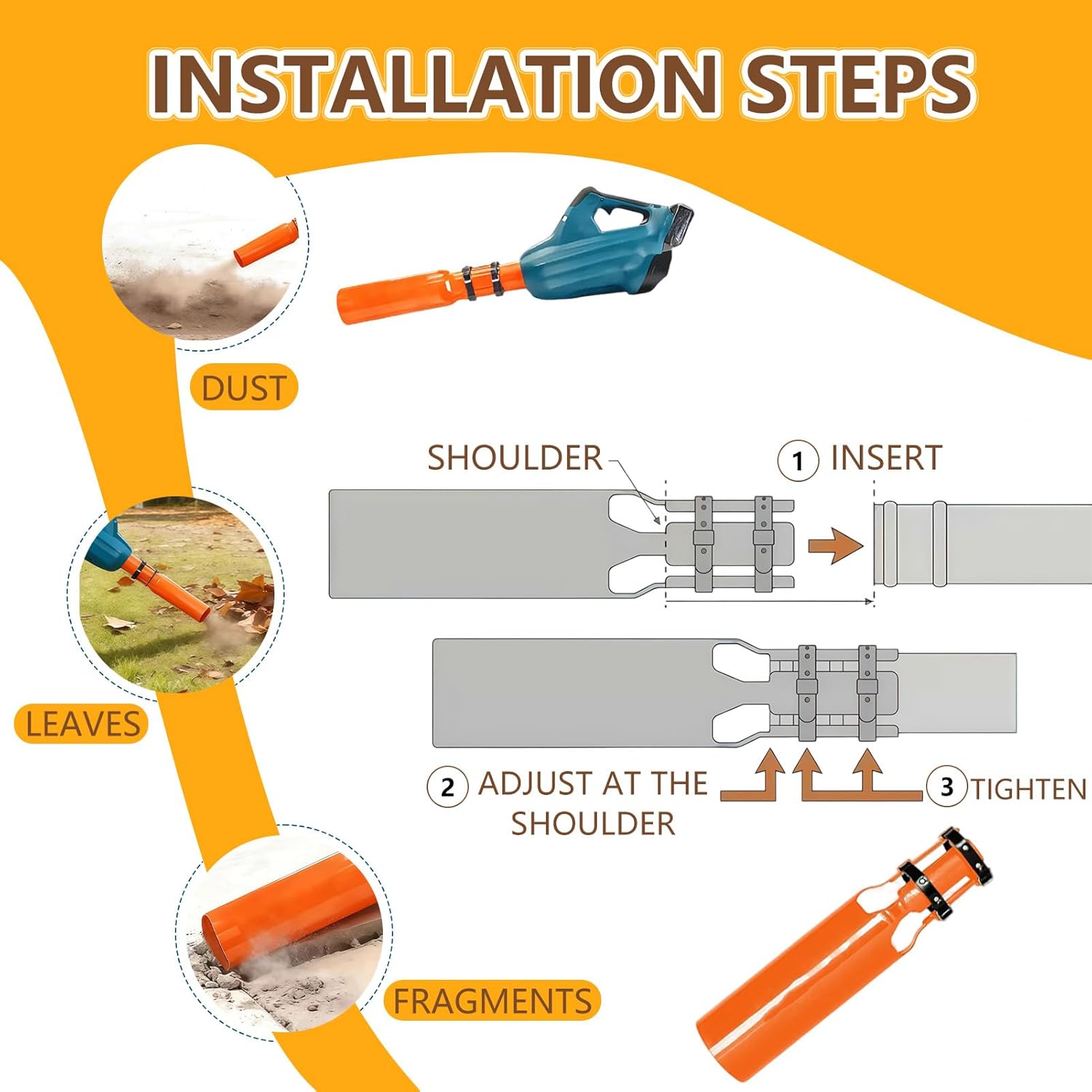 INSTALLATION STEPS

DUST

SHOULDER

① INSERT

LEAVES

② ADJUST AT THE SHOULDER

③ TIGHTEN

FRAGMENTS