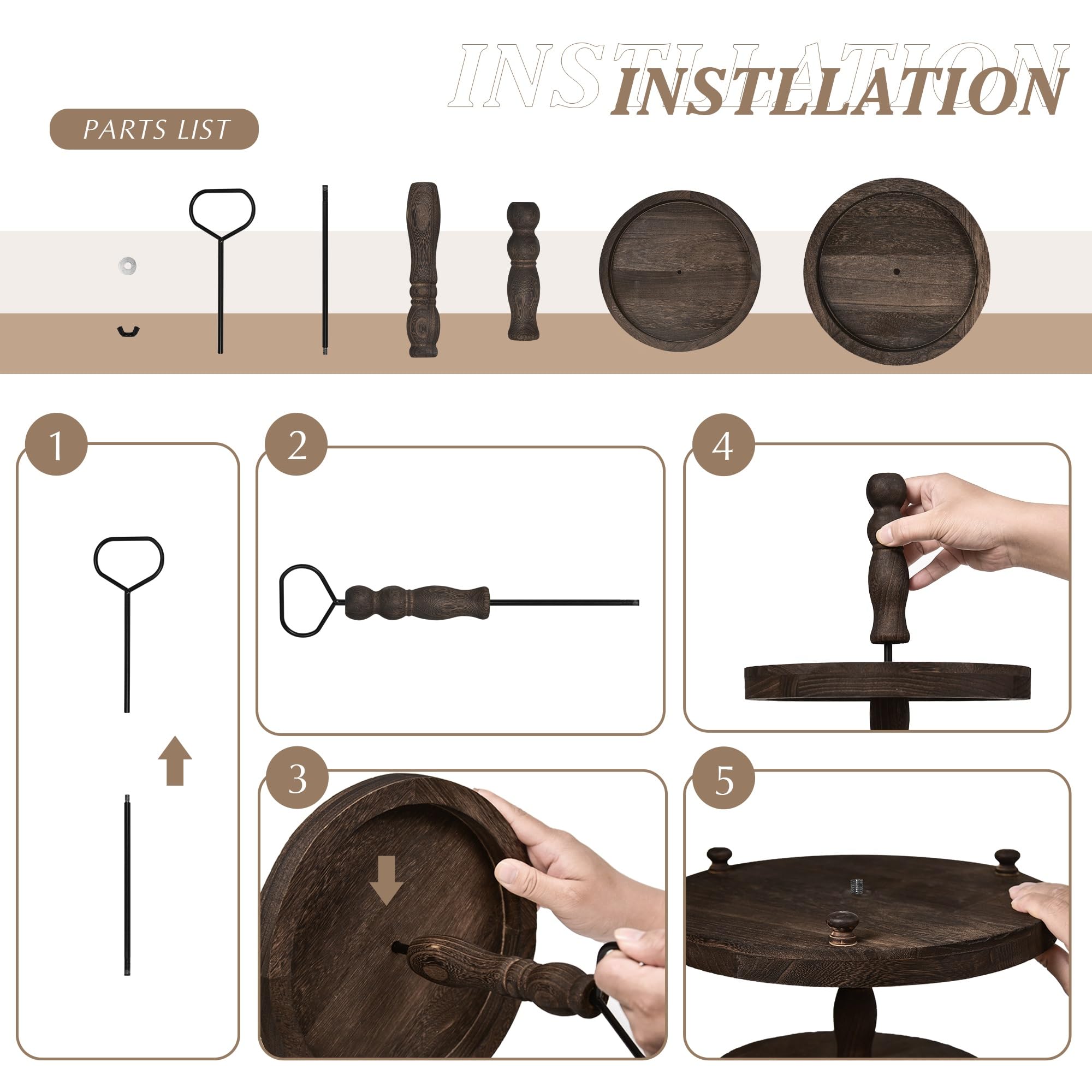 INSTLLATION
INSTLLATION

PARTS LIST

1

2

4

3

5