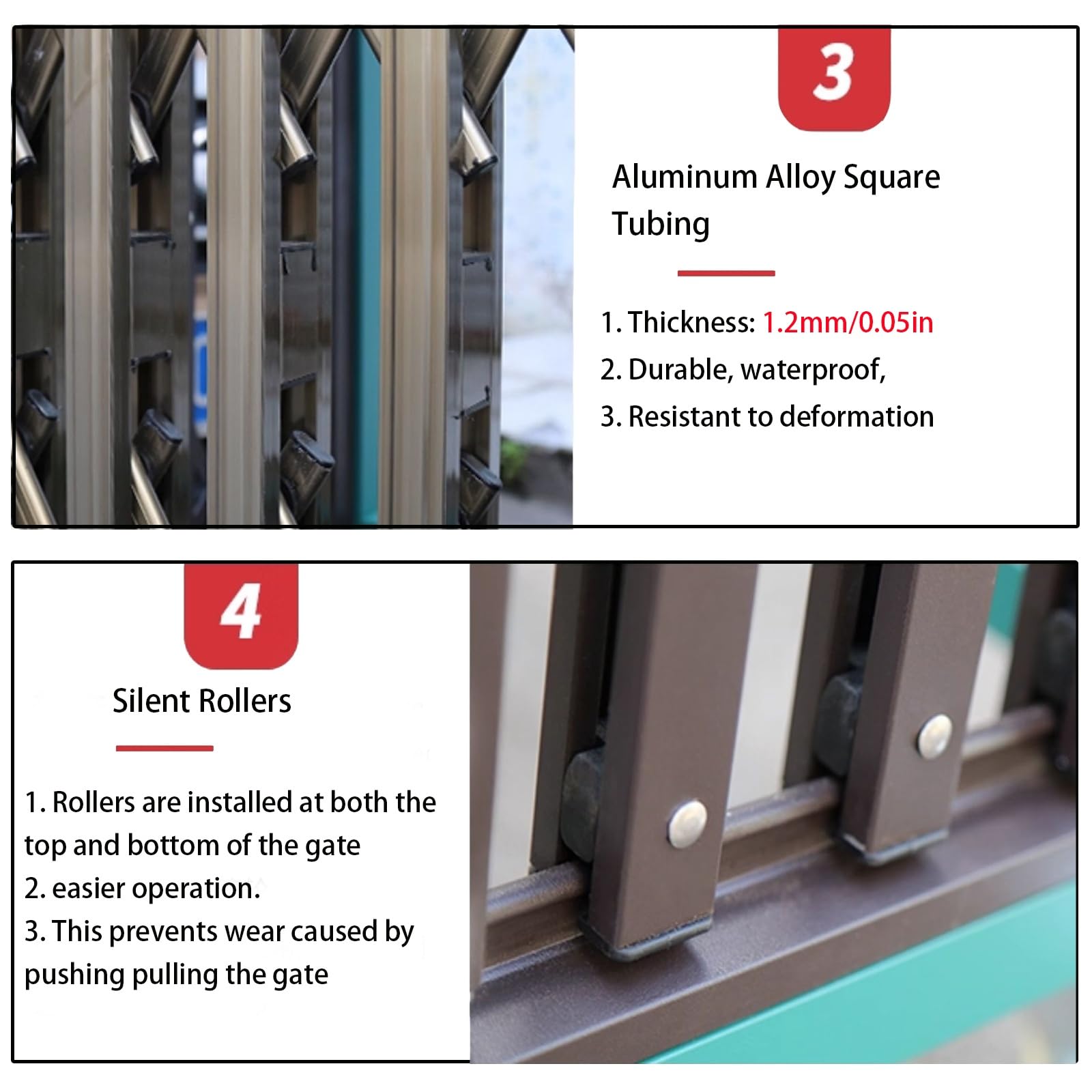 3

Aluminum Alloy Square Tubing

1. Thickness: 1.2mm/0.05in
2. Durable, waterproof,
3. Resistant to deformation

4

Silent Rollers

1. Rollers are installed at both the top and bottom of the gate
2. easier operation.
3. This prevents wear caused by pushing pulling the gate