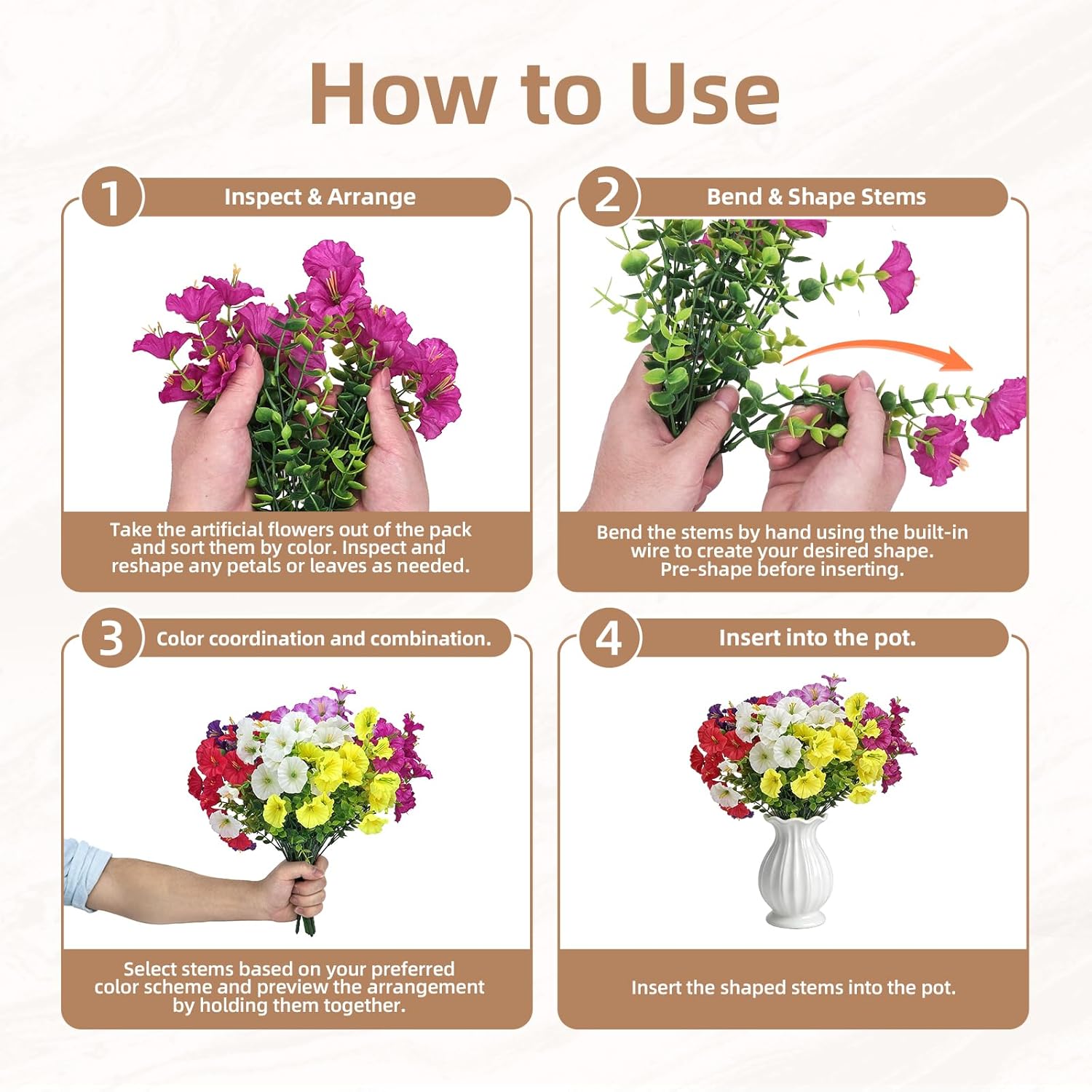 How to Use

1 Inspect & Arrange

Take the artificial flowers out of the pack and sort them by color. Inspect and reshape any petals or leaves as needed.

2 Bend & Shape Stems

Bend the stems by hand using the built-in wire to create your desired shape. Pre-shape before inserting.

3 Color coordination and combination.

Select stems based on your preferred color scheme and preview the arrangement by holding them together.

4 Insert into the pot.

Insert the shaped stems into the pot.