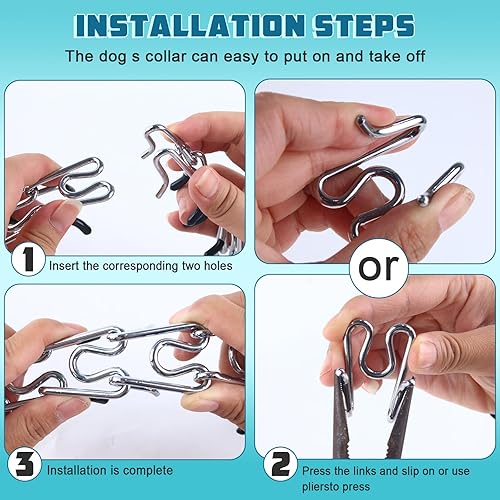 INSTALLATION STEPS

The dog s collar can easy to put on and take off

1 Insert the corresponding two holes

or

3 Installation is complete

2 Press the links and slip on or use pliersto press