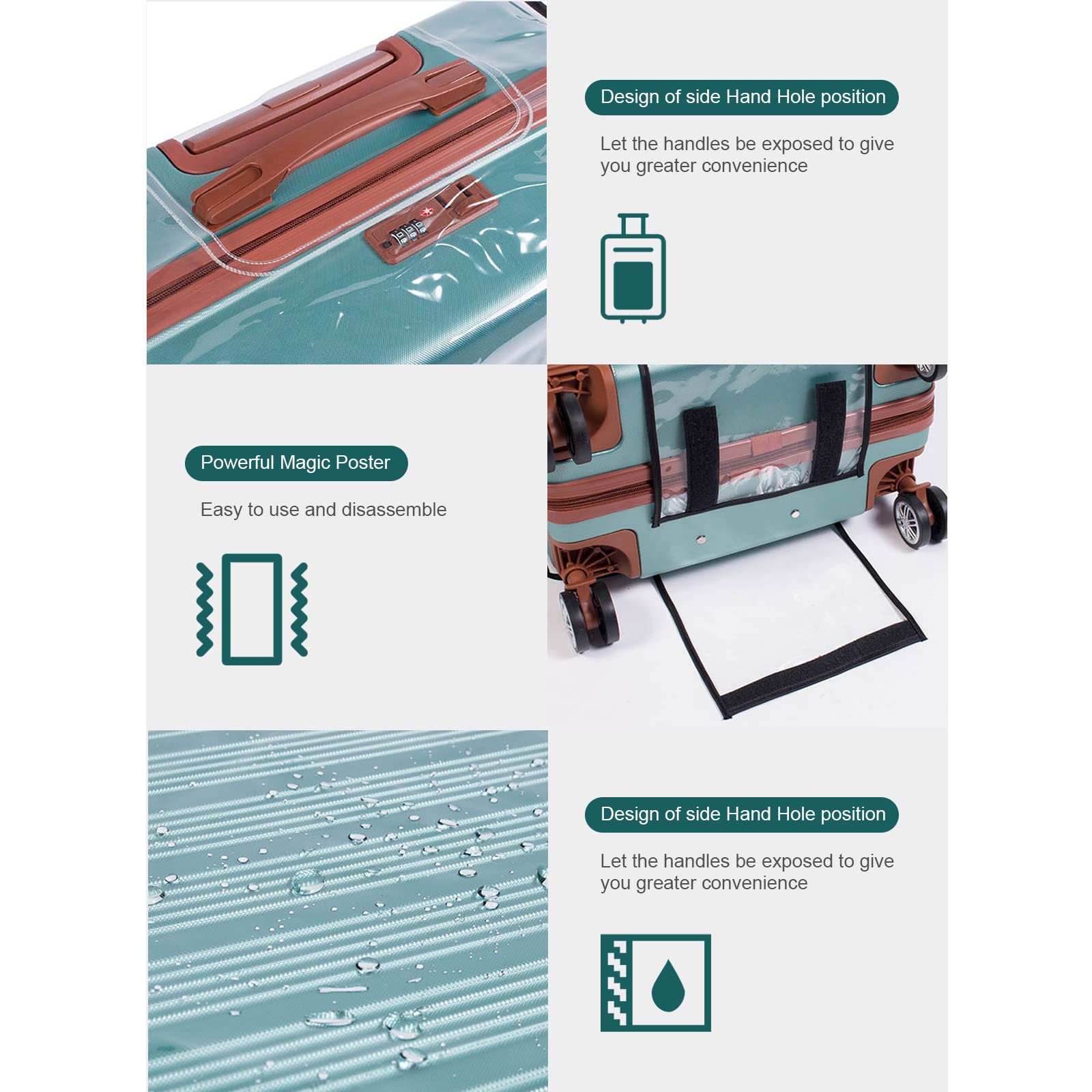 Design of side Hand Hole position

Let the handles be exposed to give you greater convenience

Powerful Magic Poster

Easy to use and disassemble

Design of side Hand Hole position

Let the handles be exposed to give you greater convenience